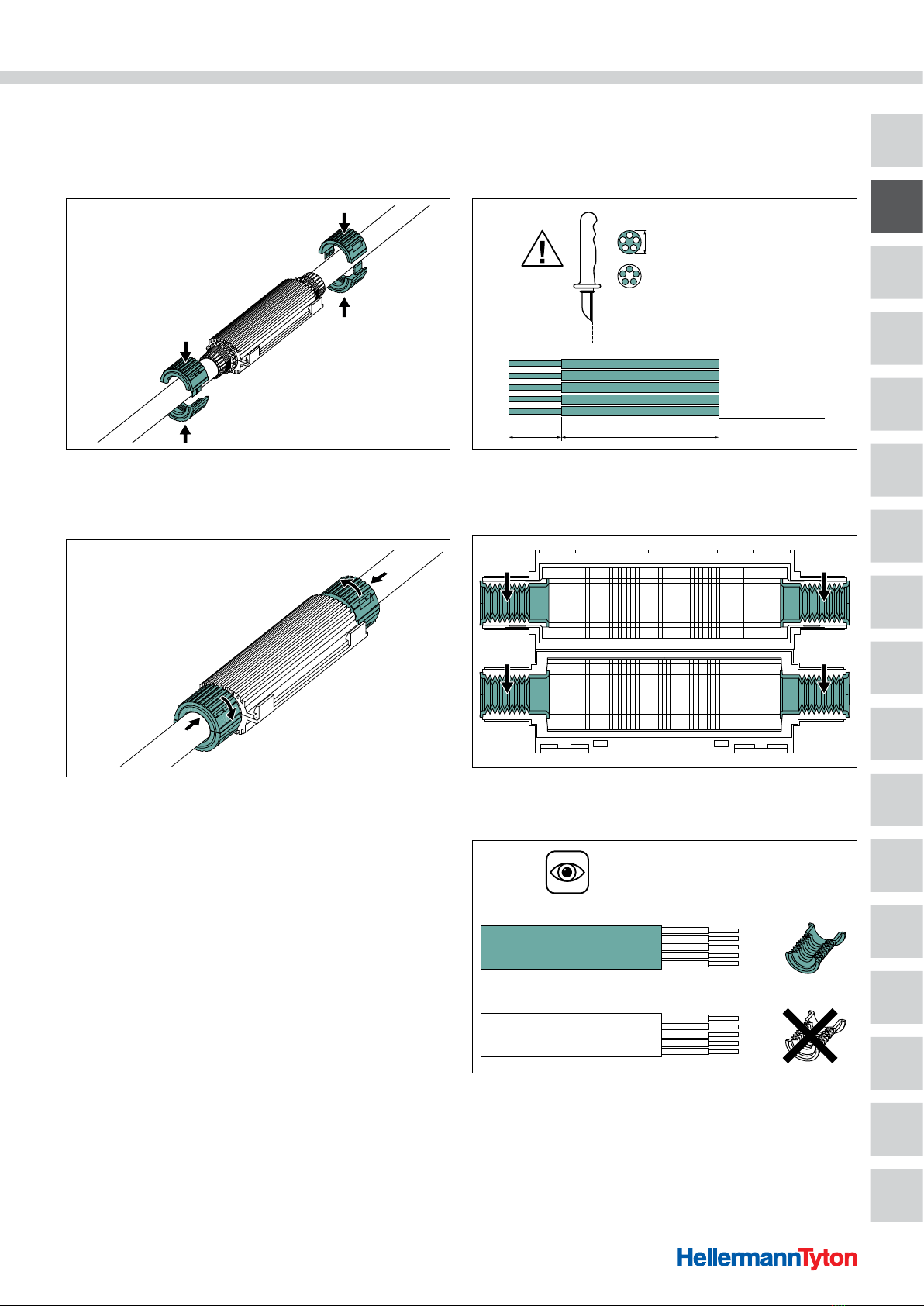 HellermannTyton