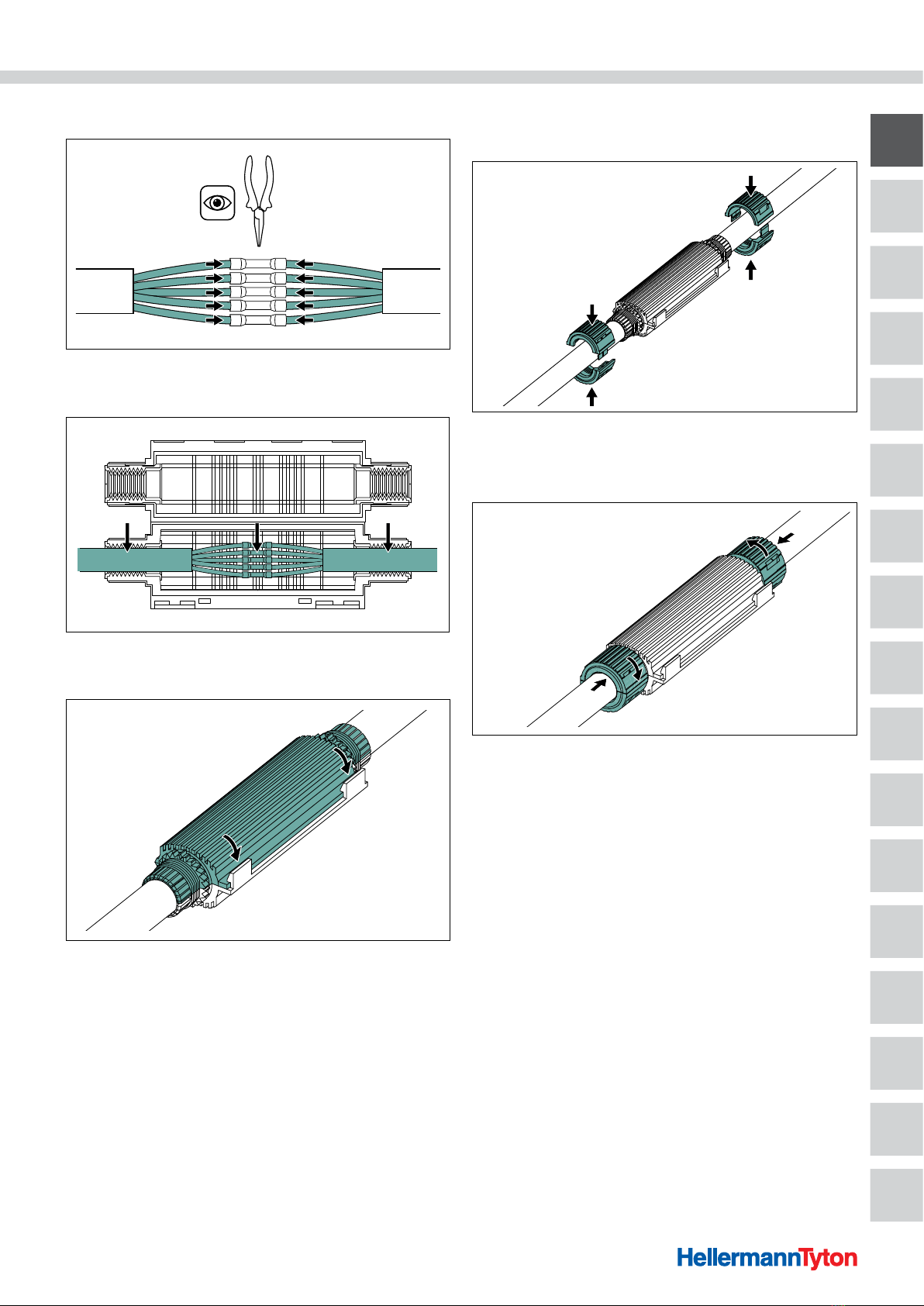 HellermannTyton