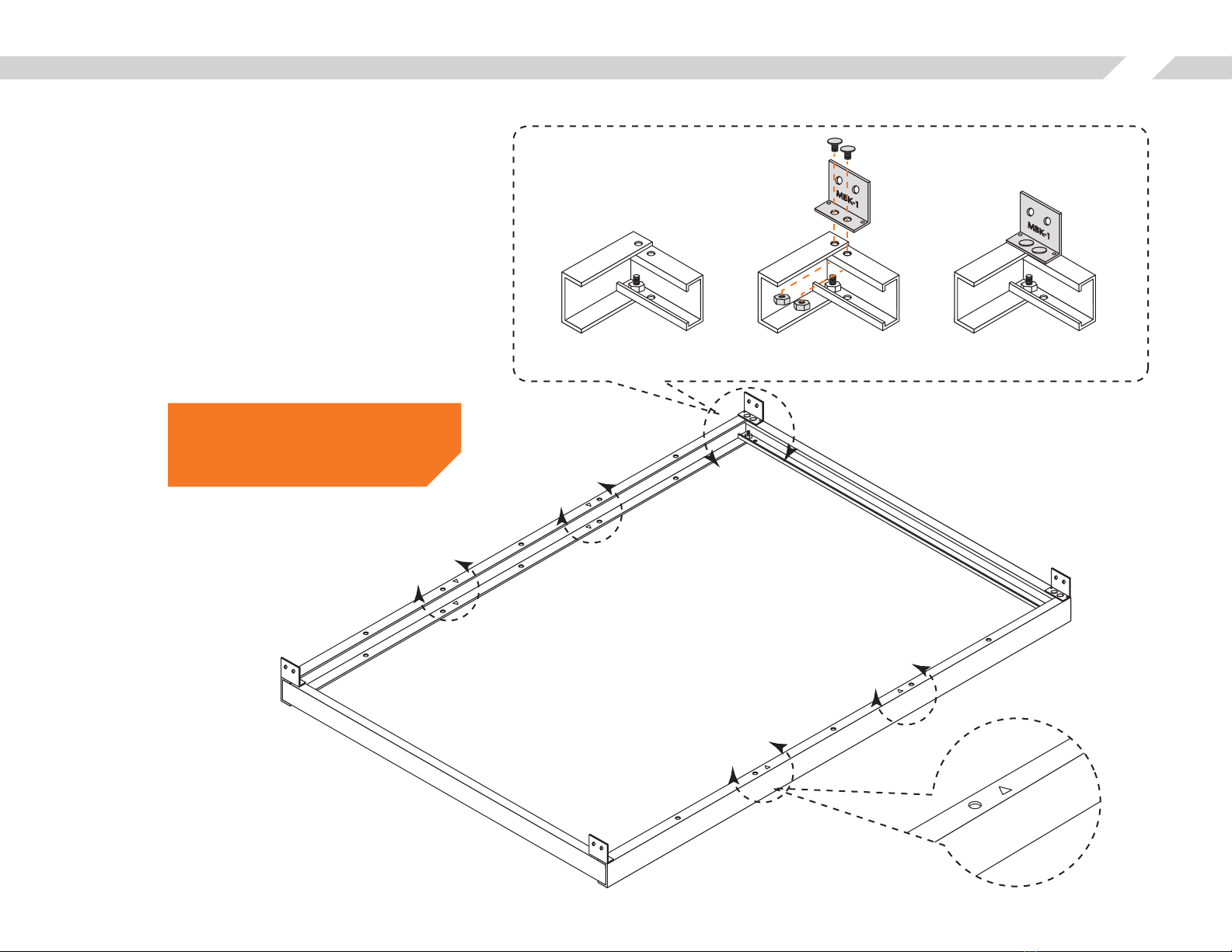 MBK-1

MBK-1