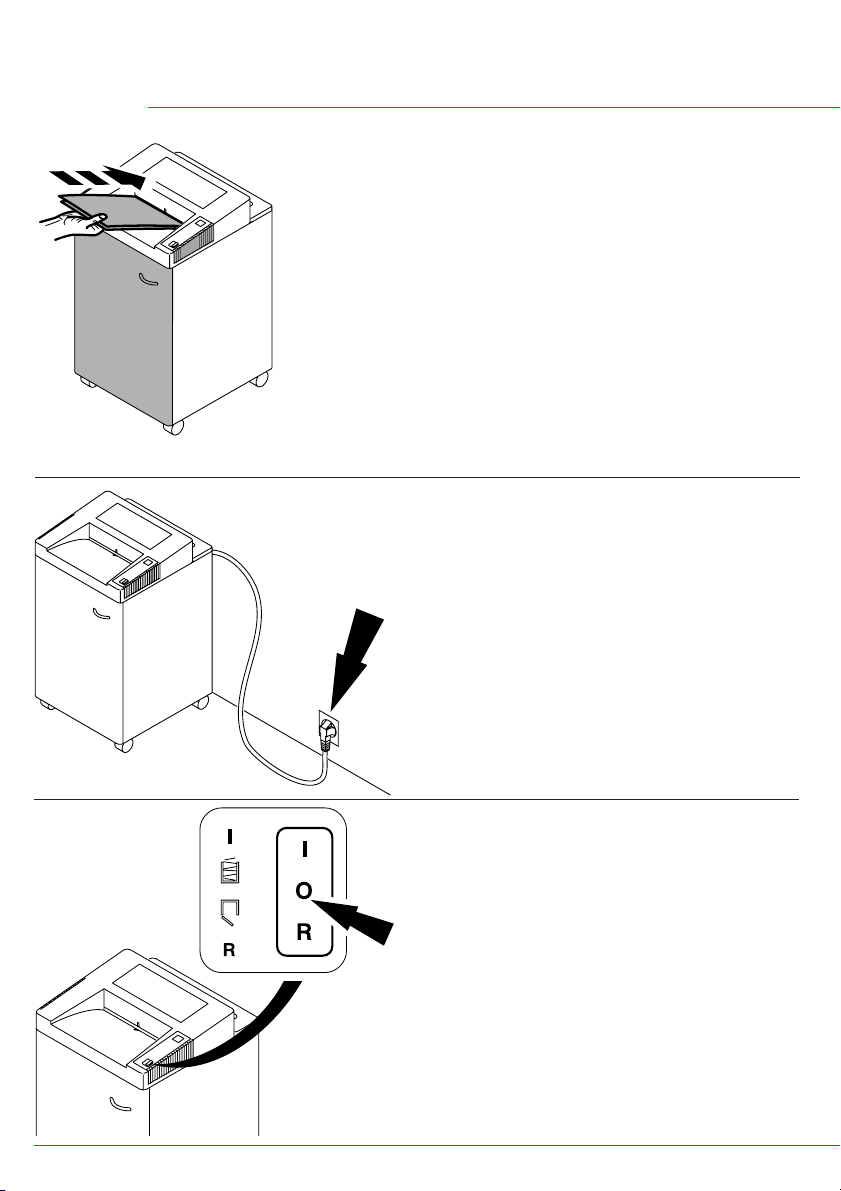 I
R
I
O
R