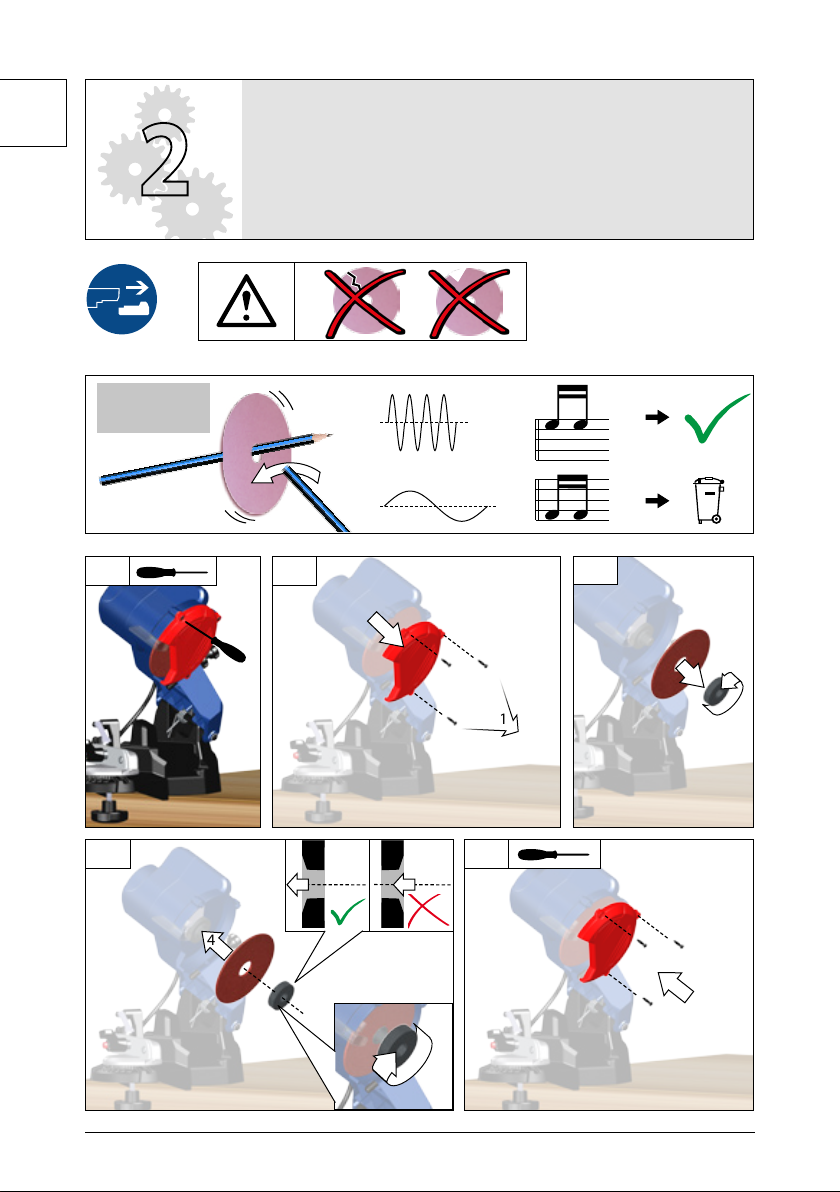 2

1

4