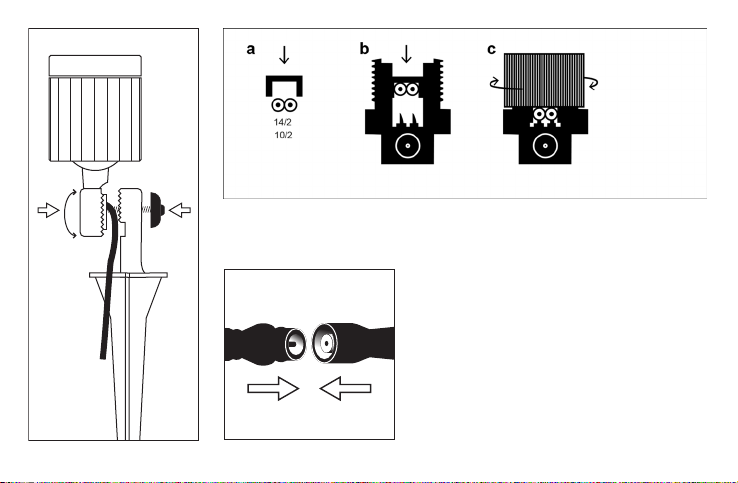 a

14/2
10/2

b

c