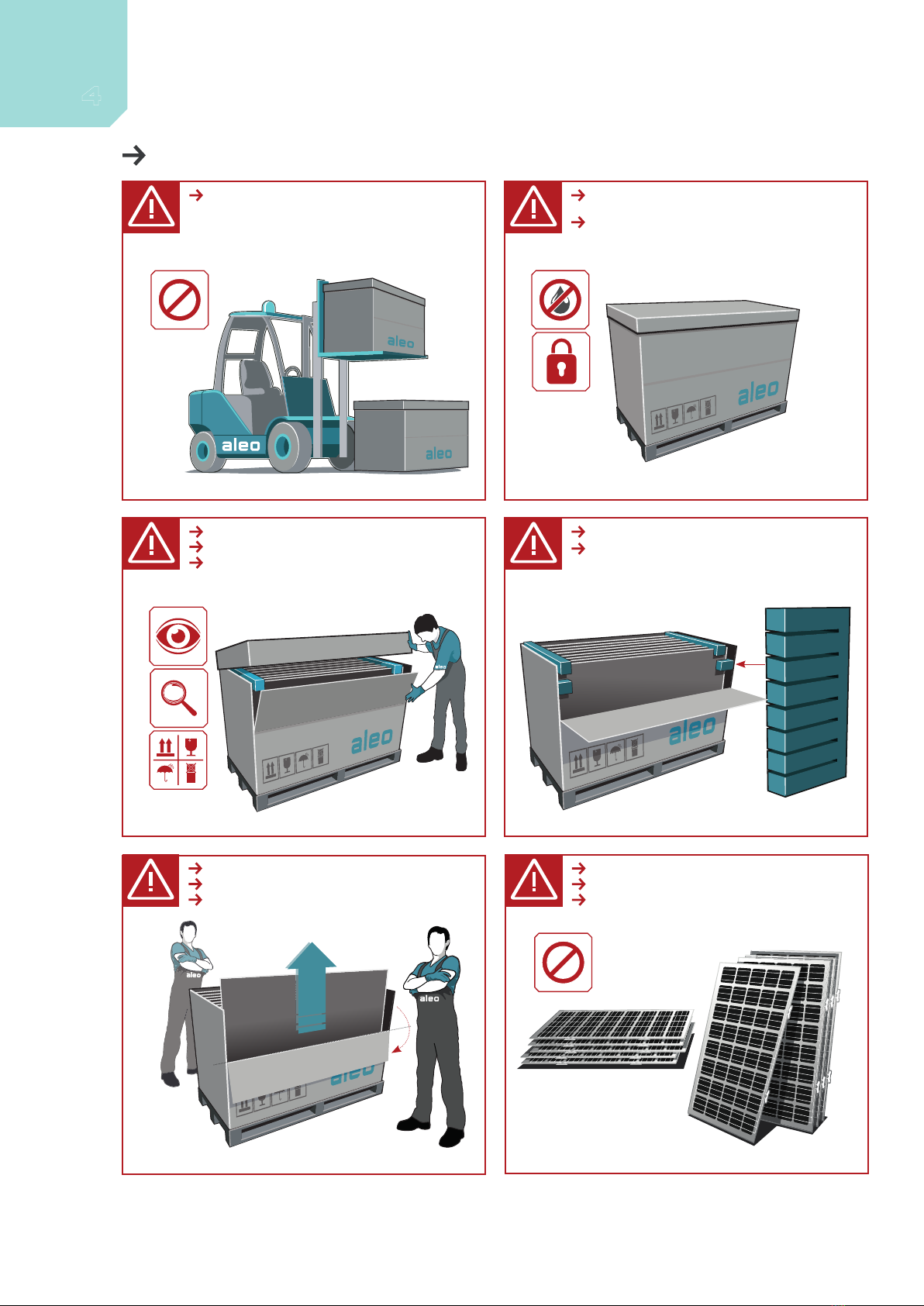 4

aleo
aleo
aleo

aleo

aleo

aleo
aleo

aleo

aleo
aleo
aleo