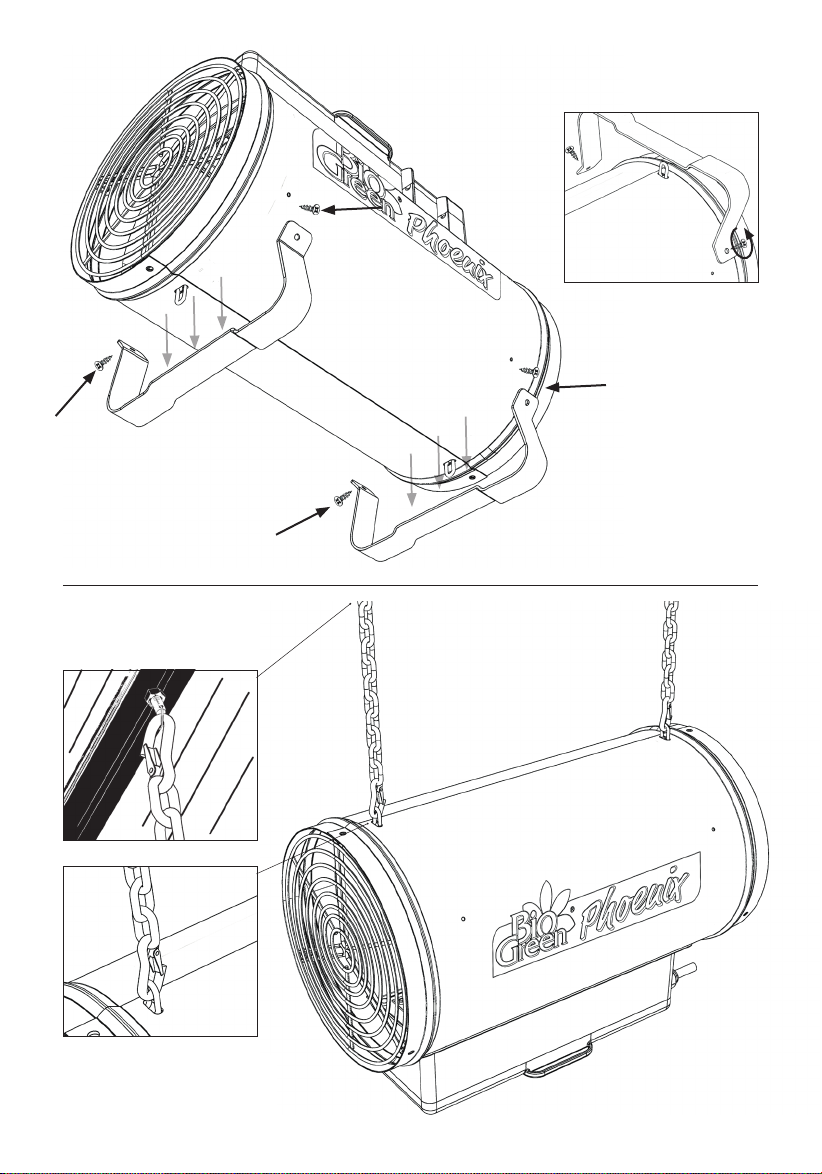 Bio Green Phoenix

Bio Green Phoenix