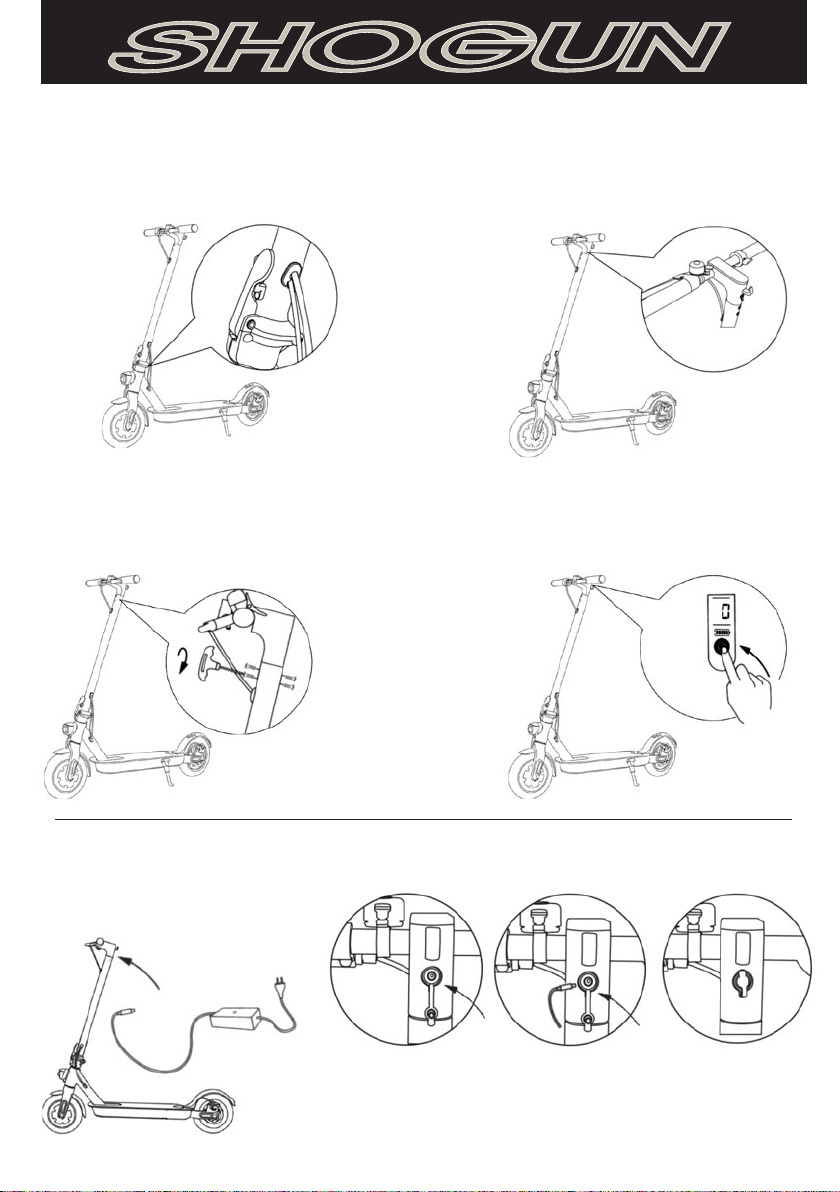 SHOGUN

0