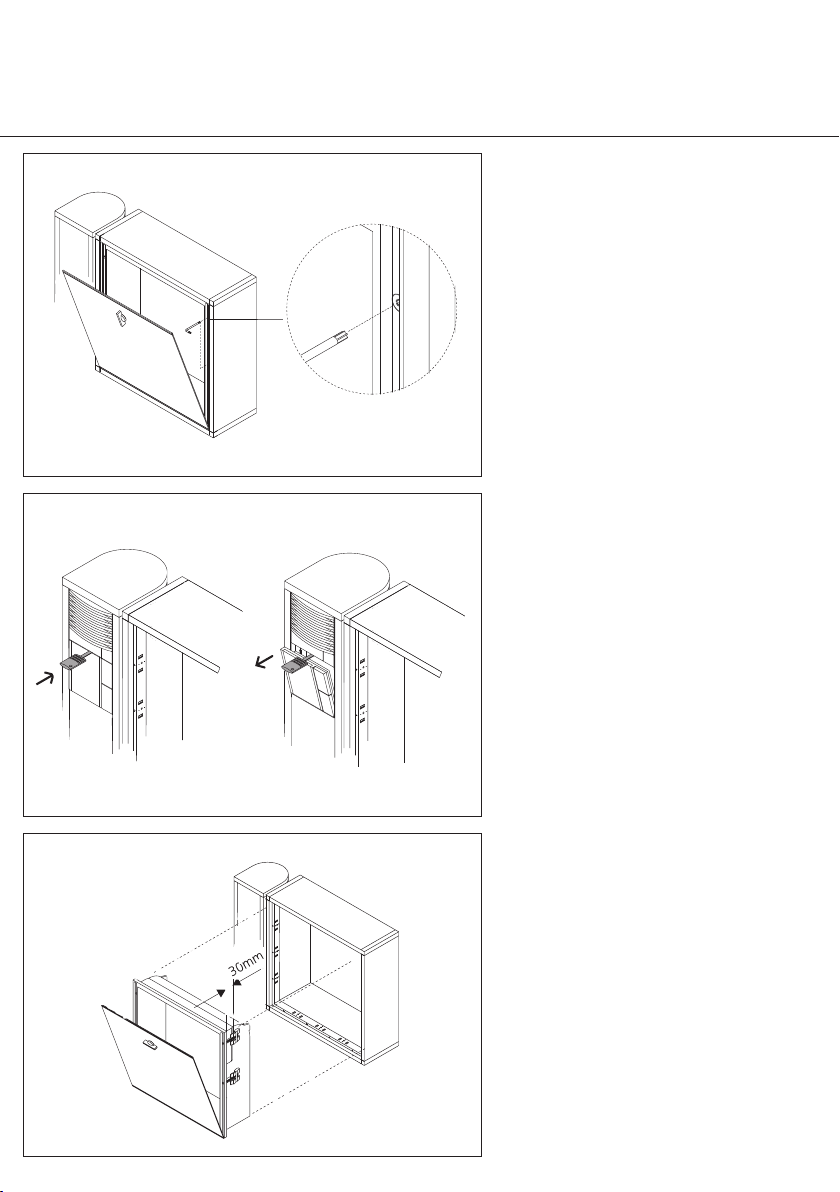 30mm