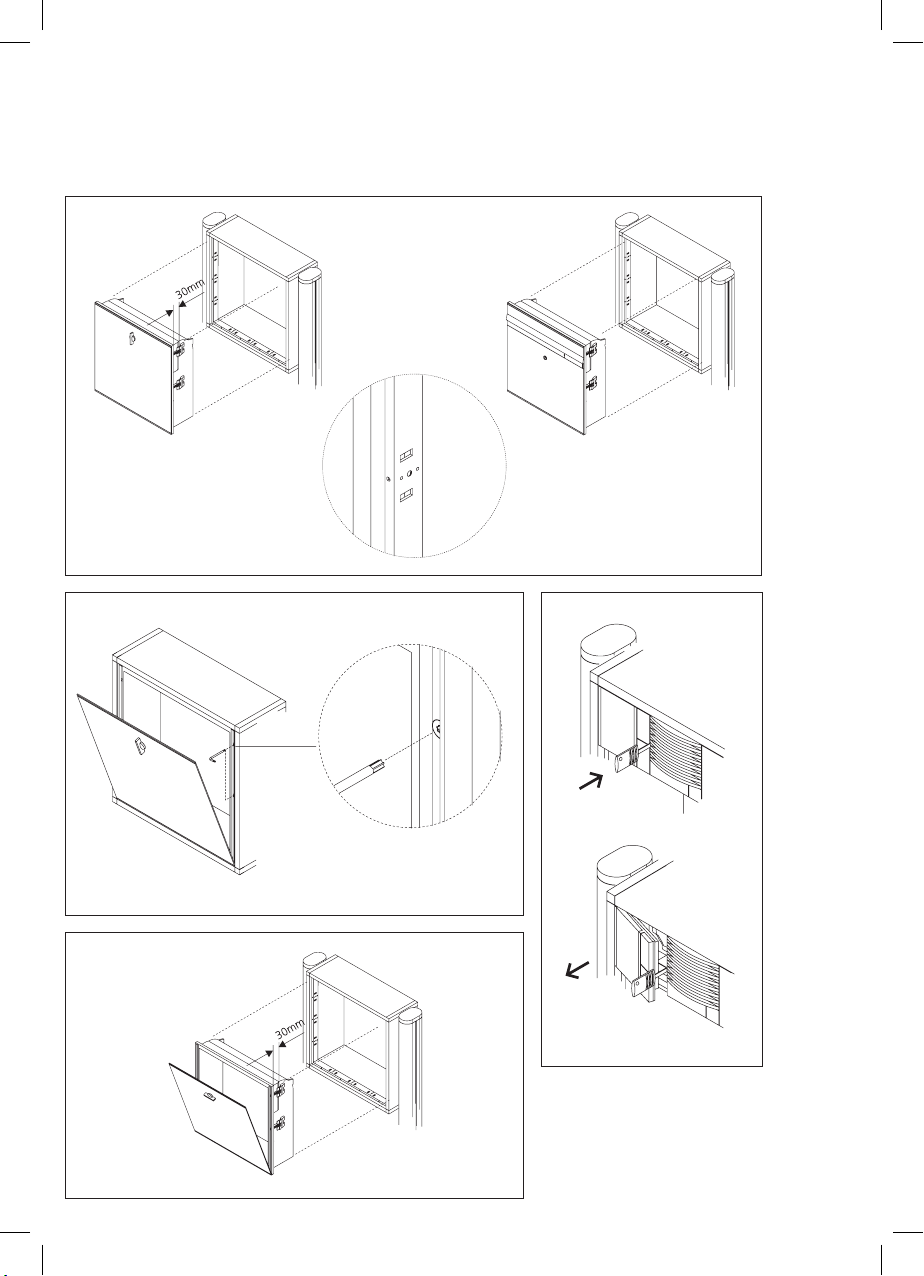 30mm

30mm