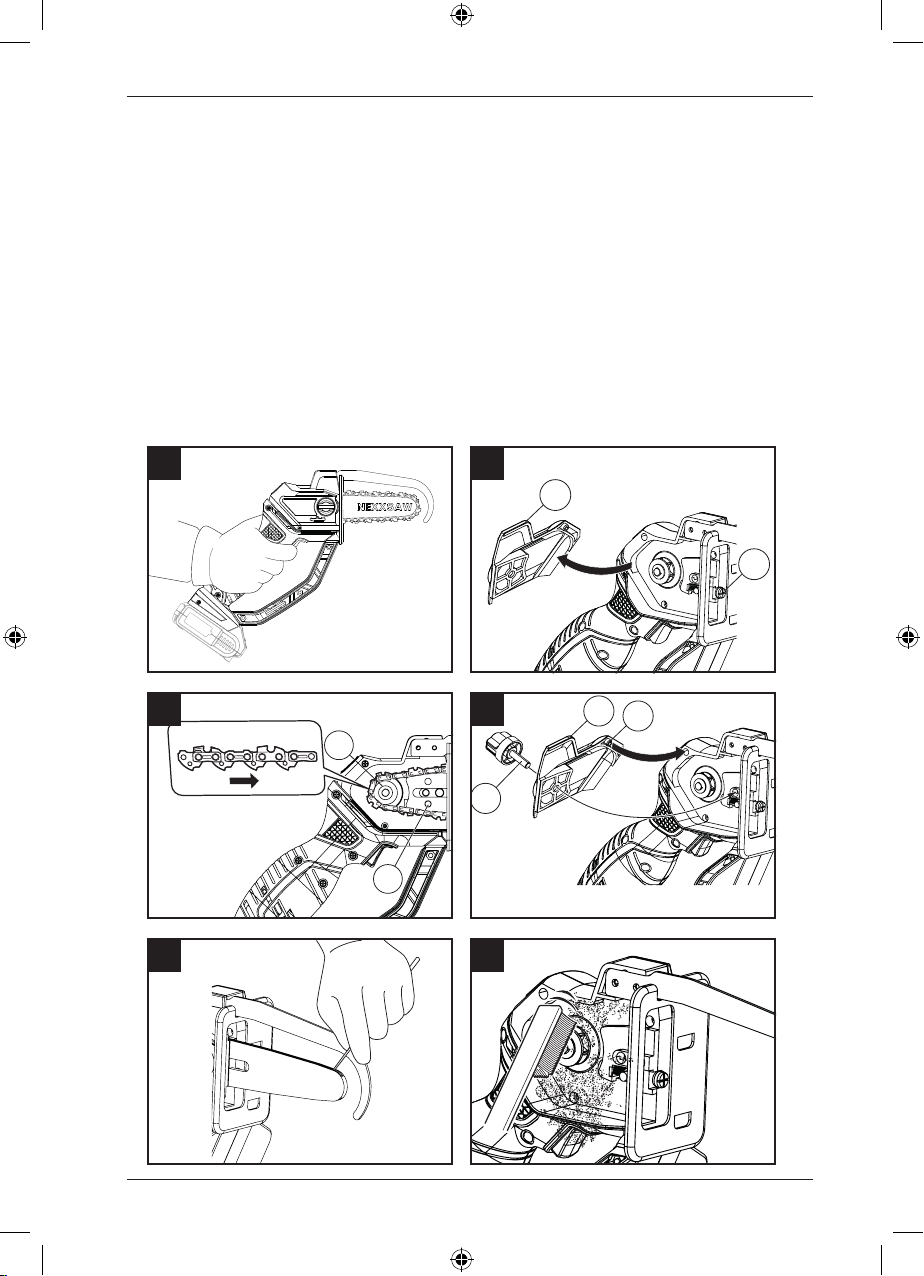 NEXXSAW