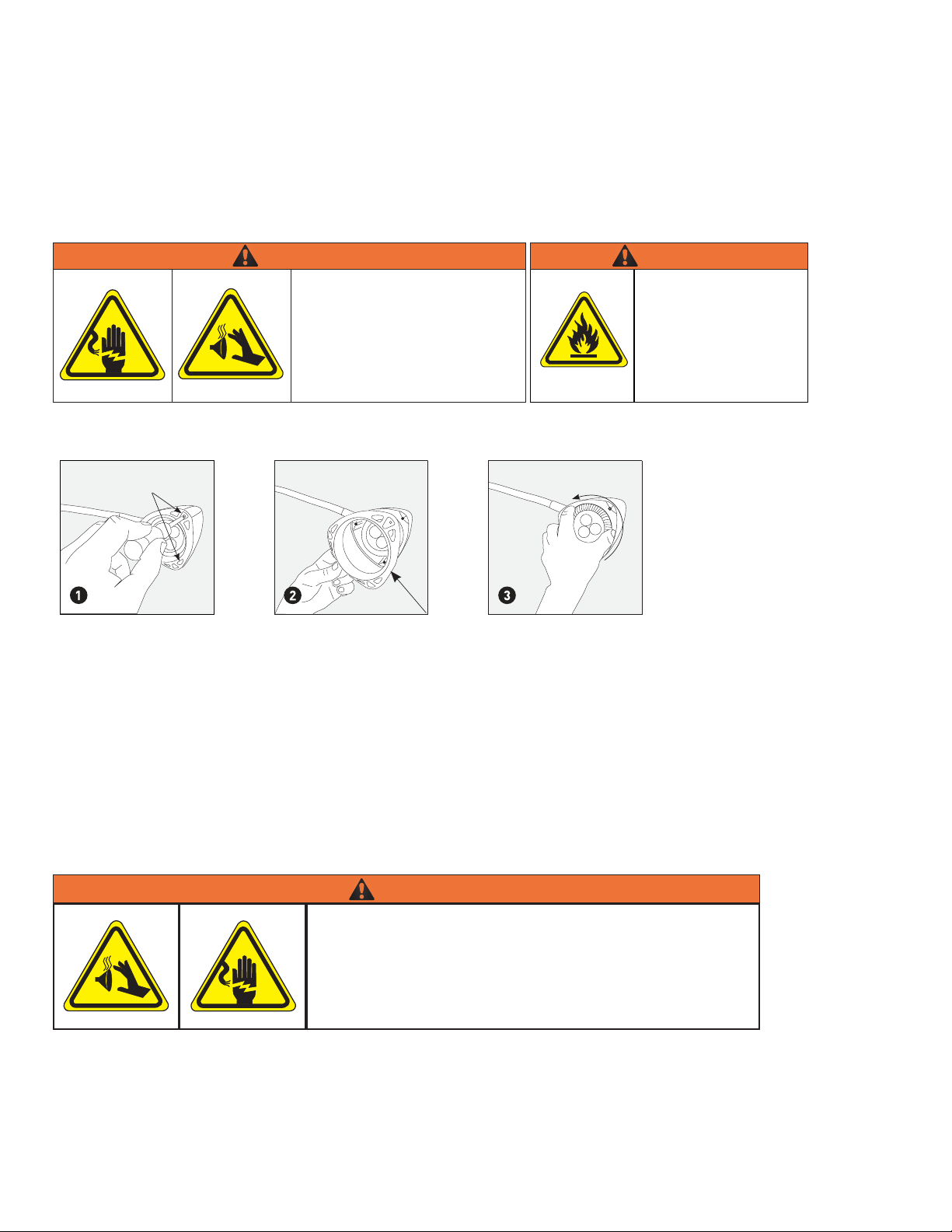 1

2

3