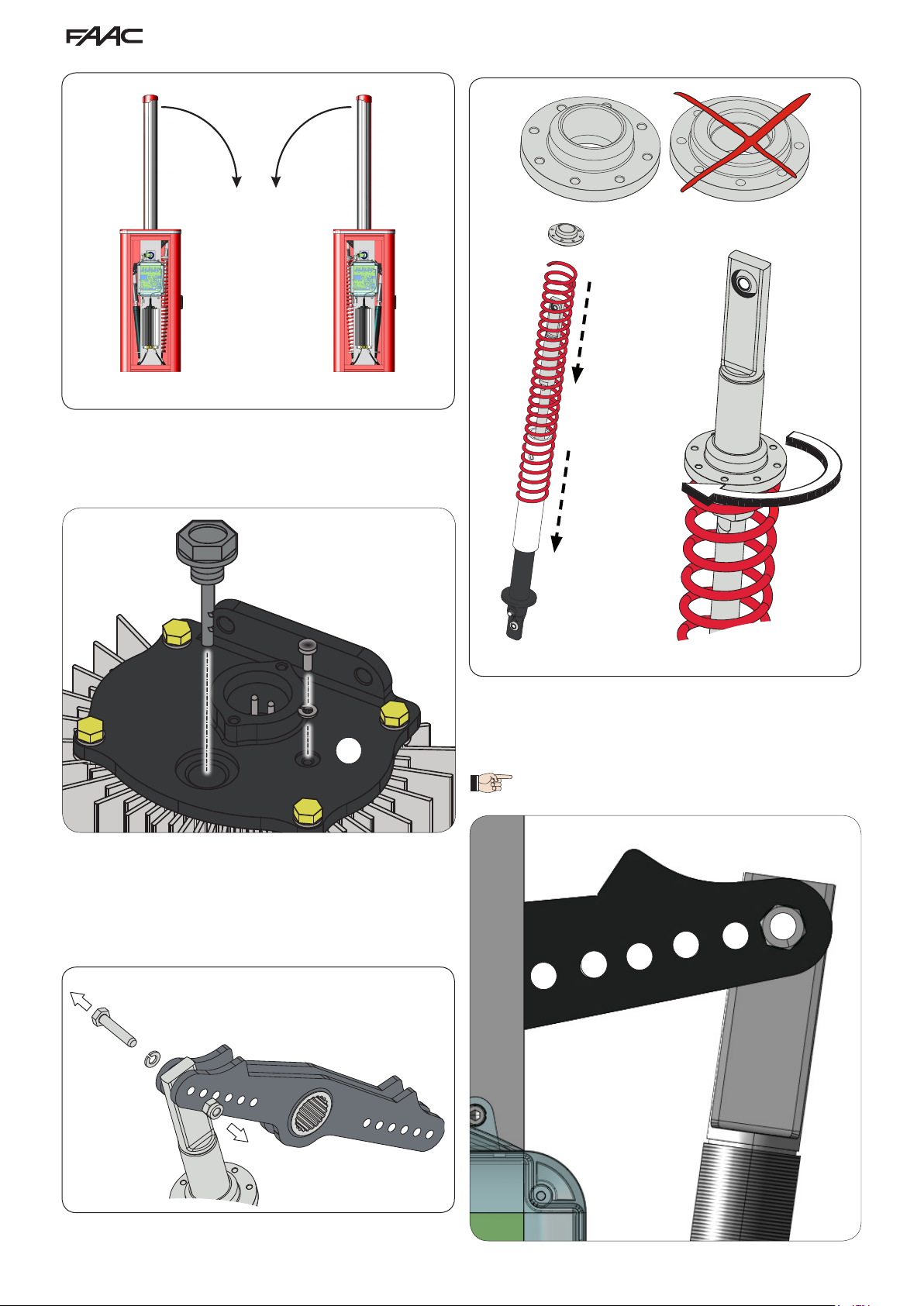 FAAC