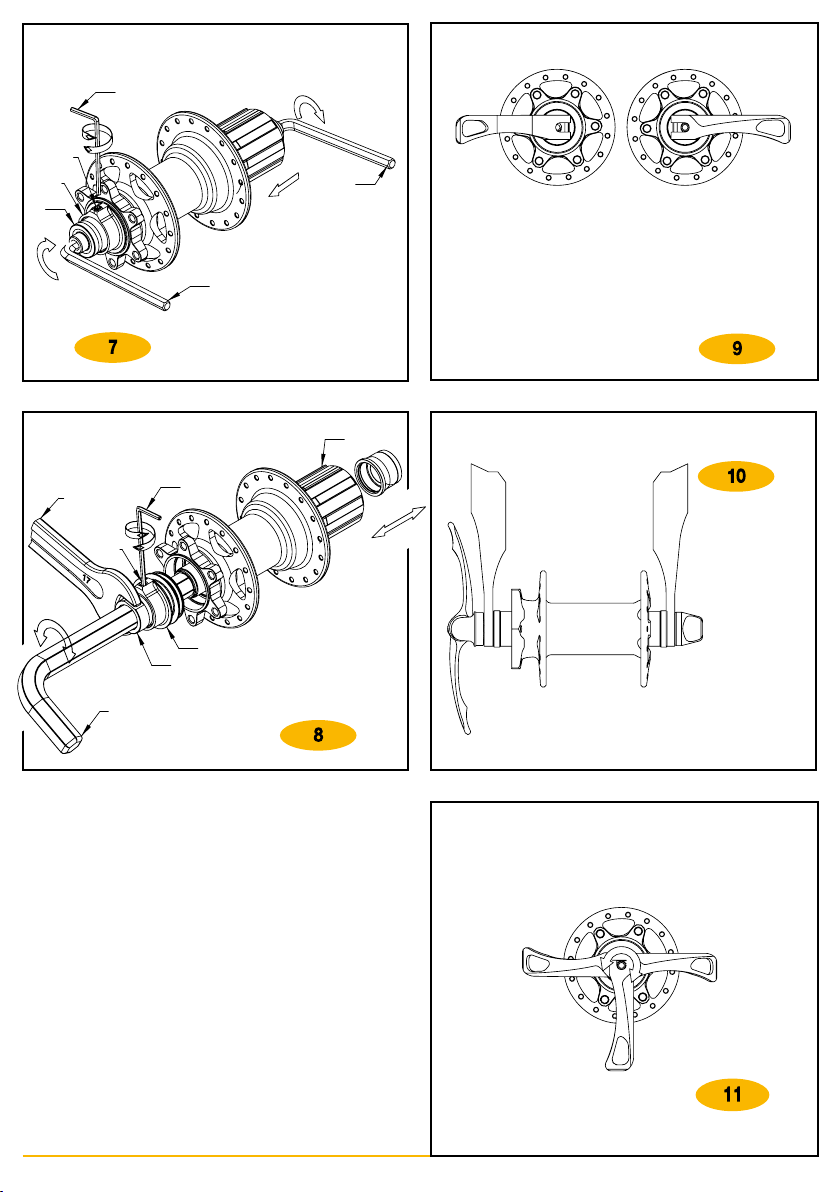 7

9

17

8

10

11