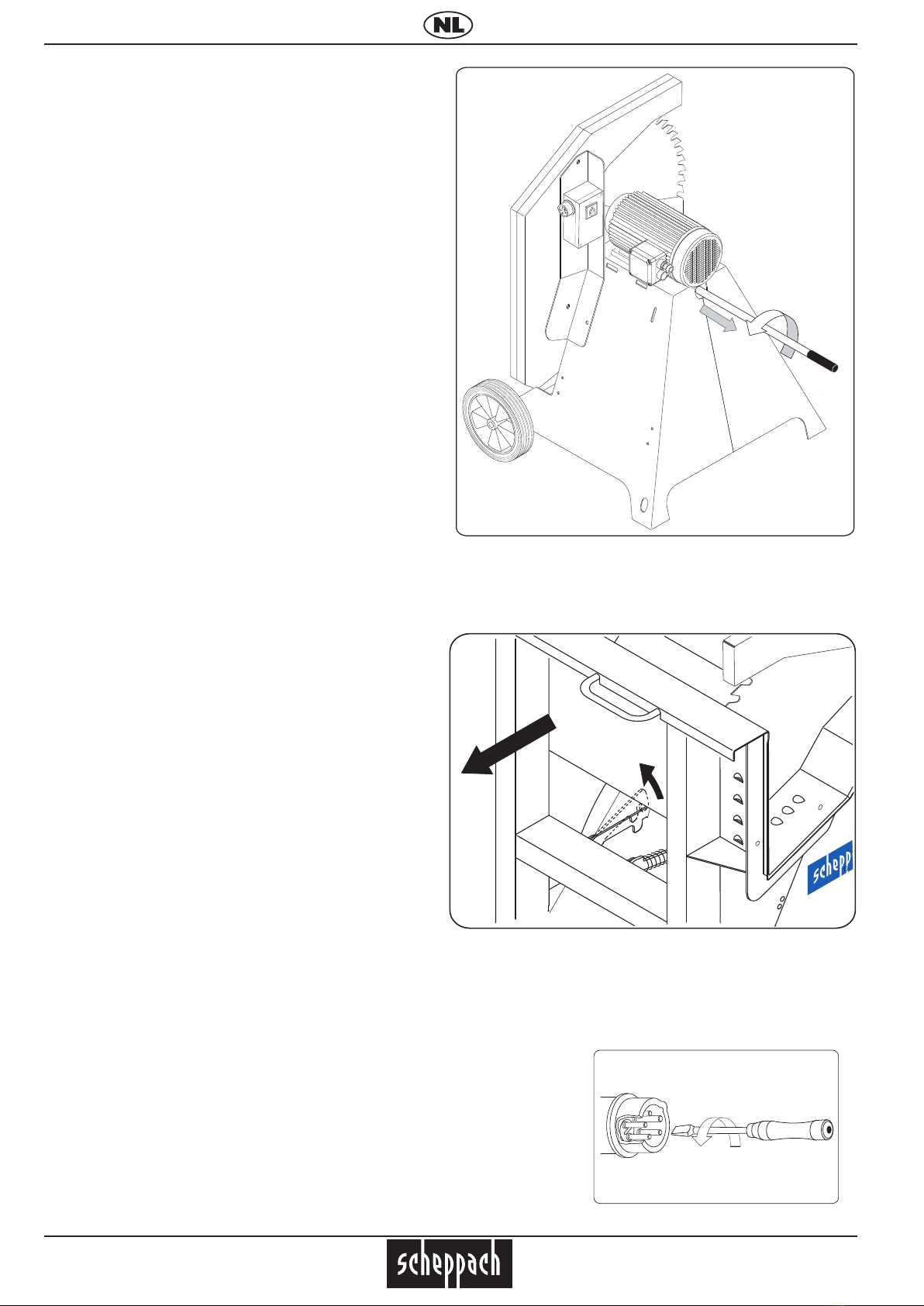 NL

schepp

scheppach