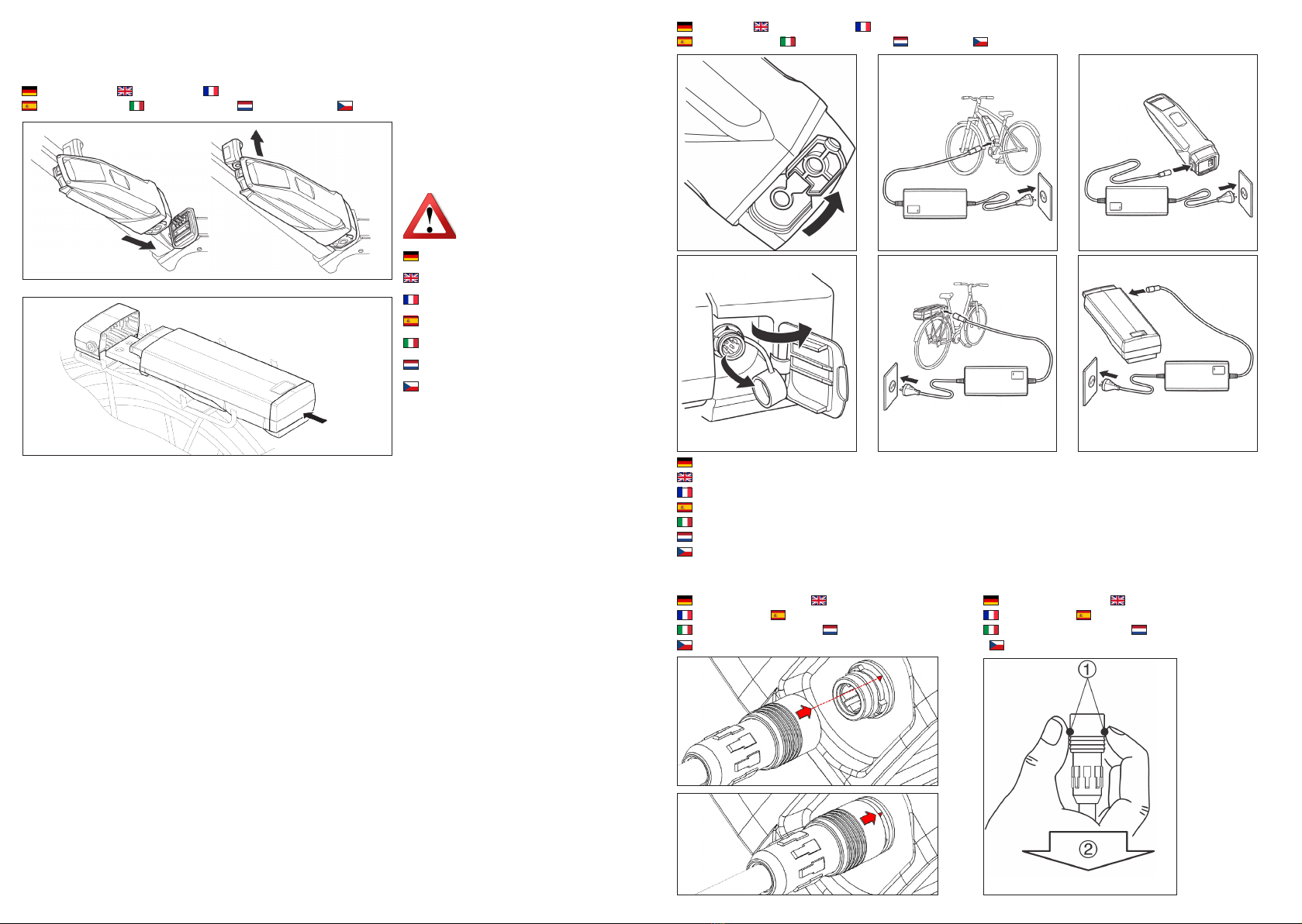 ①

②