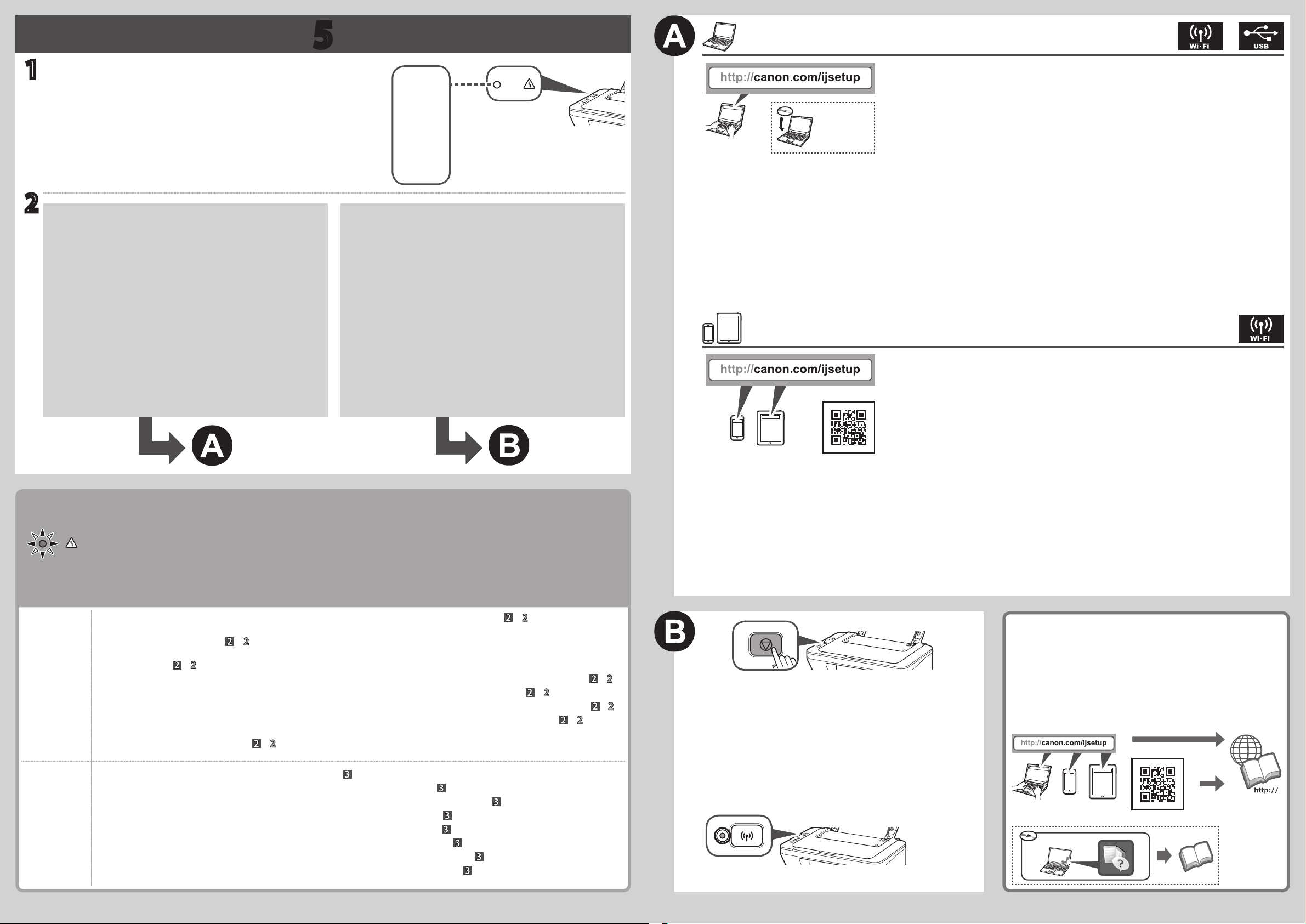 5

1

2

A

B

A

Wi-Fi

USB

http://canon.com/ijsetup

Wi-Fi

http://canon.com/ijsetup

2 2
2 2
2 2
2 2
2 2
2 2
2 2
2 2

3
3
3
3
3
3
3
3

B

http://canon.com/ijsetup

http://