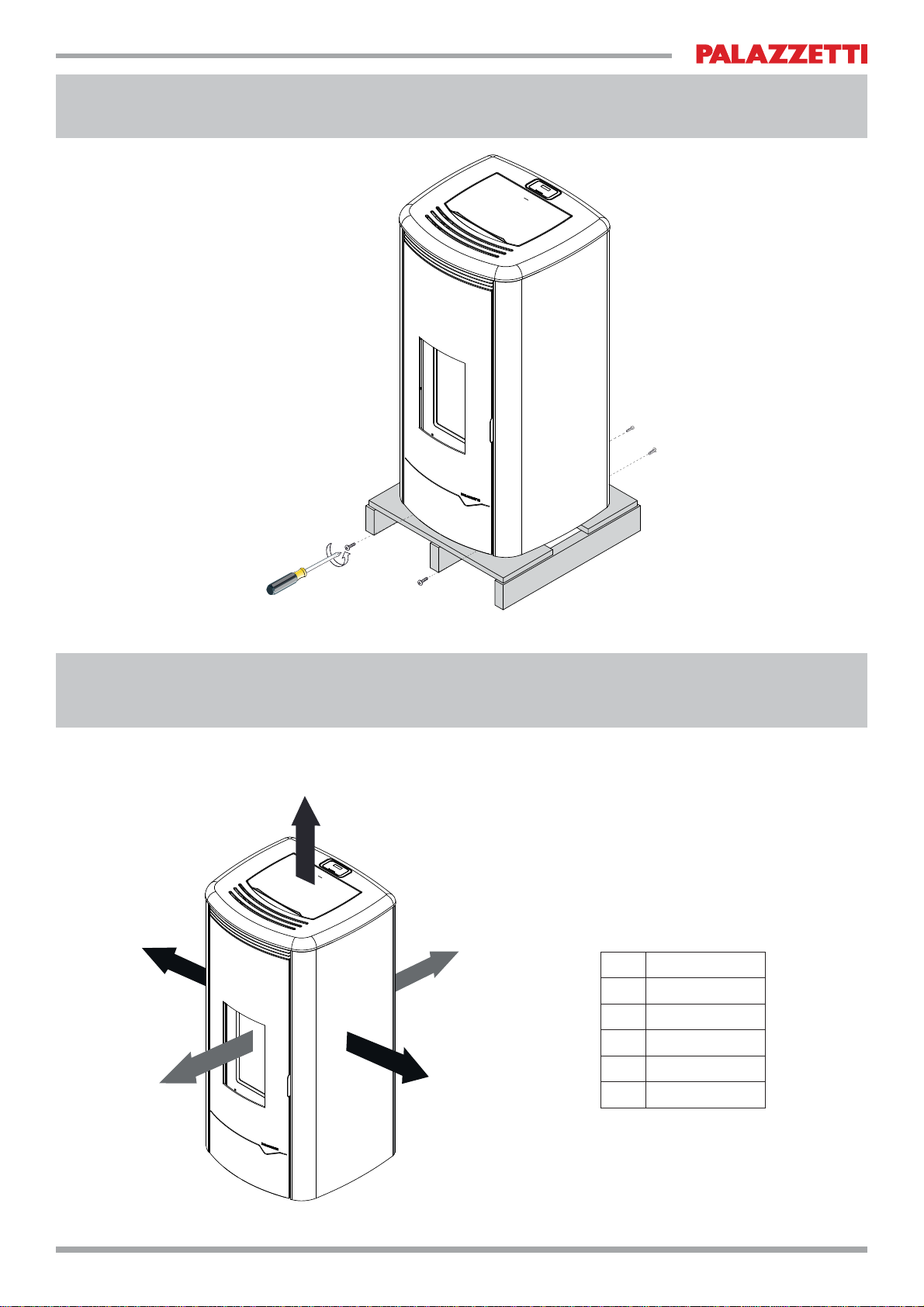 PALAZZETTI