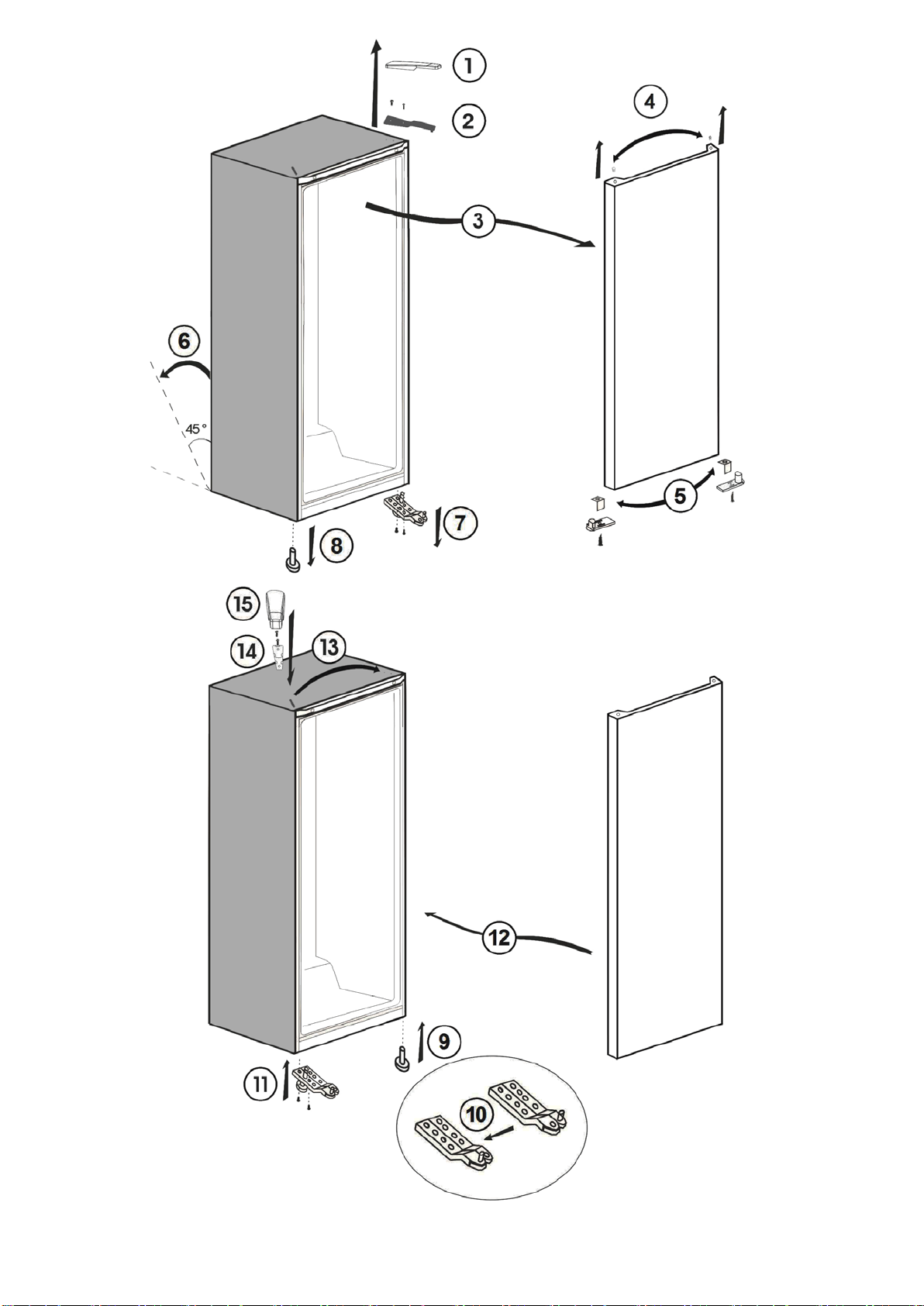 1
2
4
3
6
45°
5
7
8
15
14
13
12
9
11
10