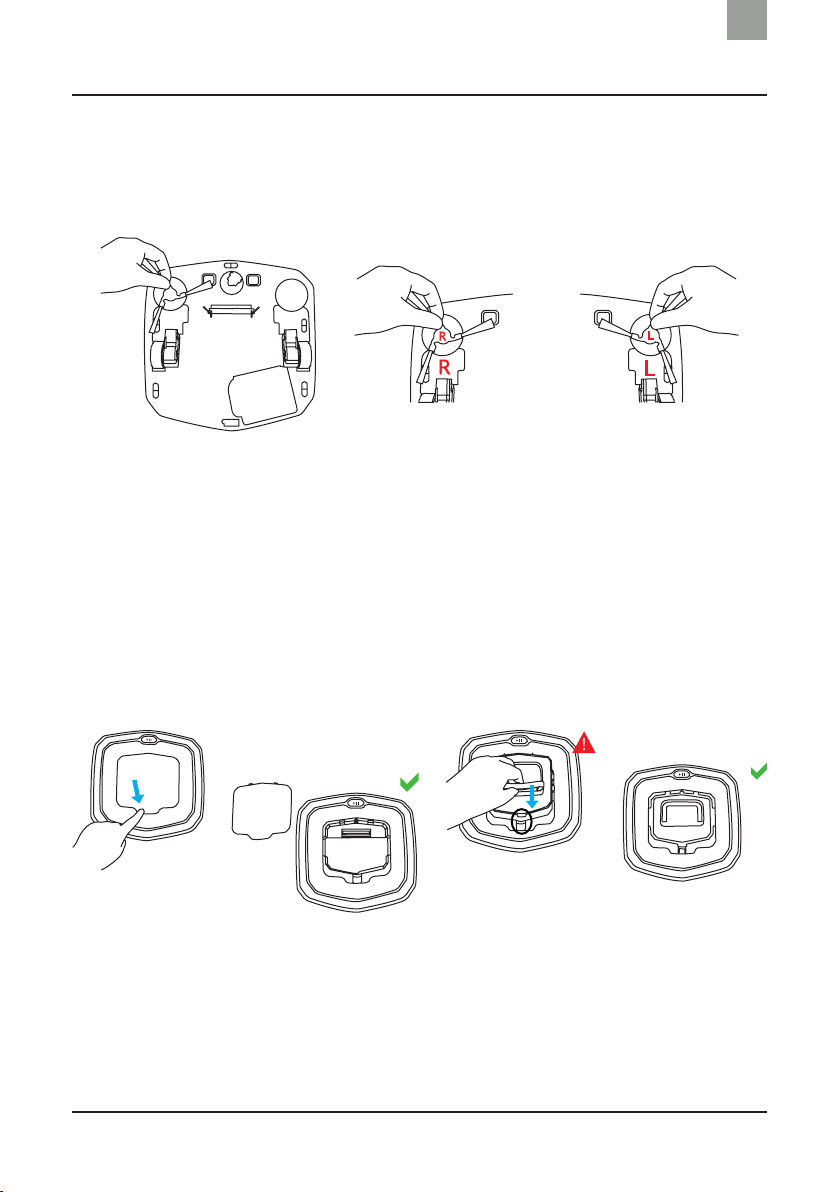 R
R
L
L