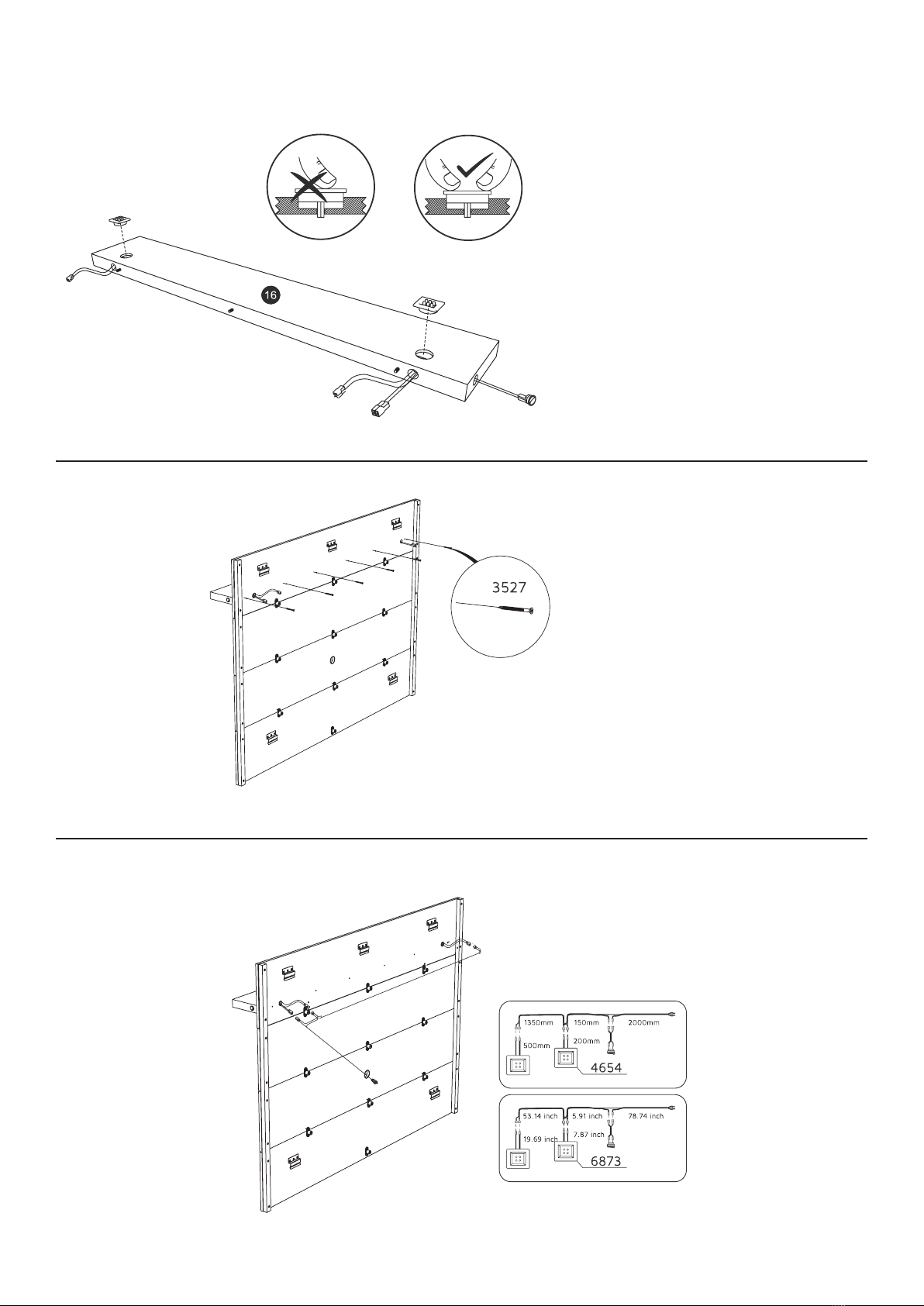 16

3527

1350mm
150mm
2000mm
500mm
200mm
4654

53.14 inch
5.91 inch
78.74 inch
19.69 inch
7.87 inch
6873