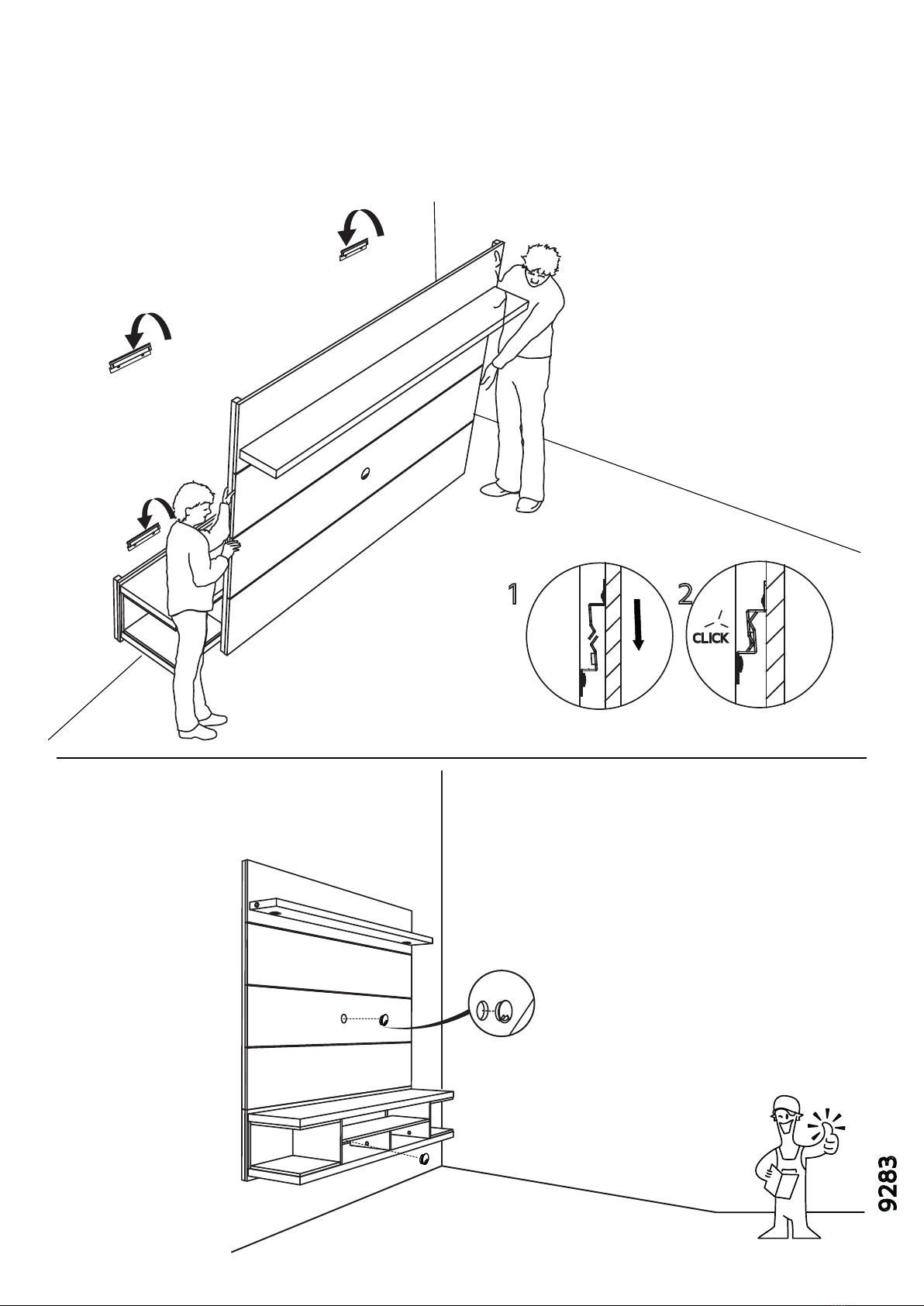 1

2

CLICK

9283