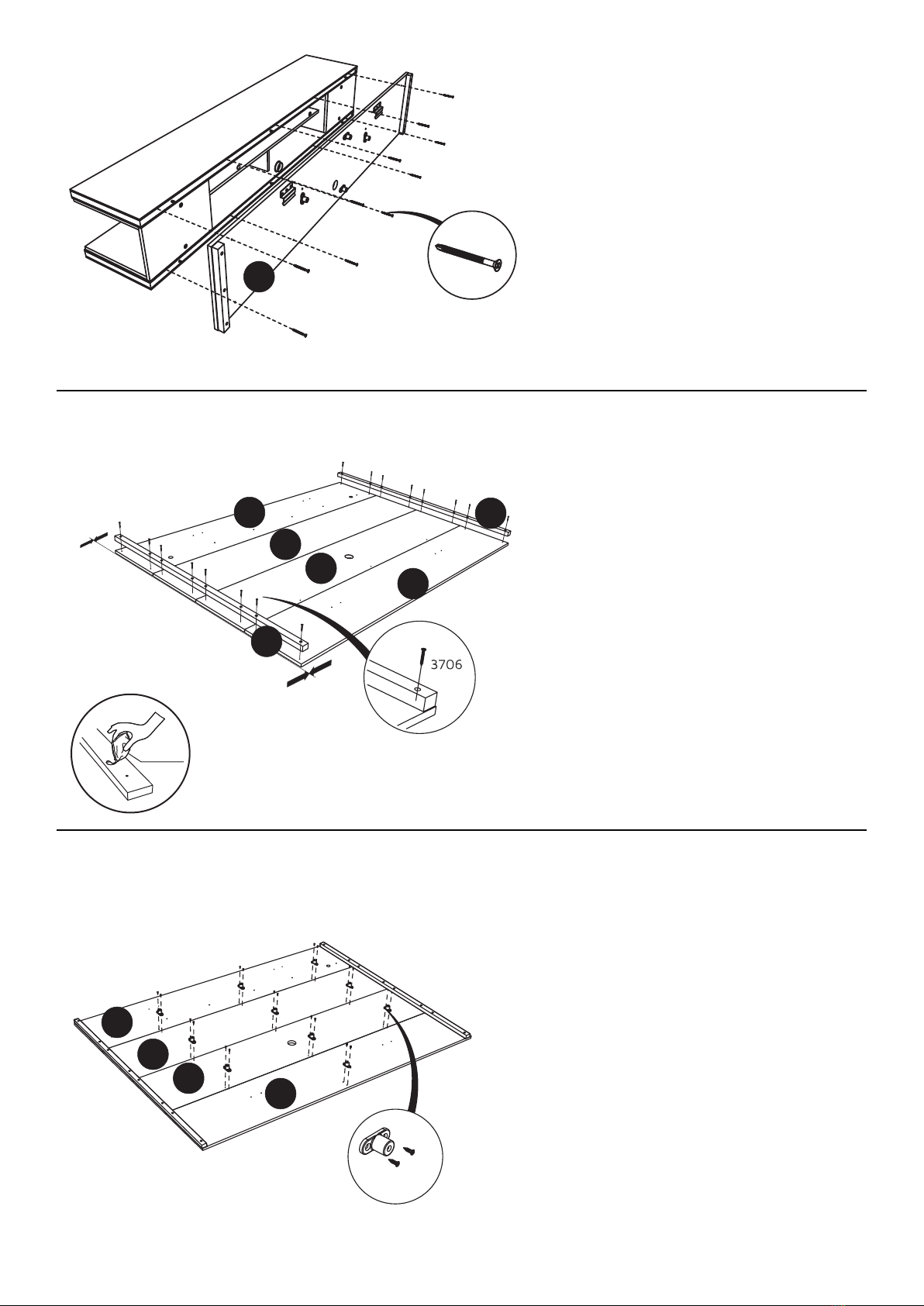 3706