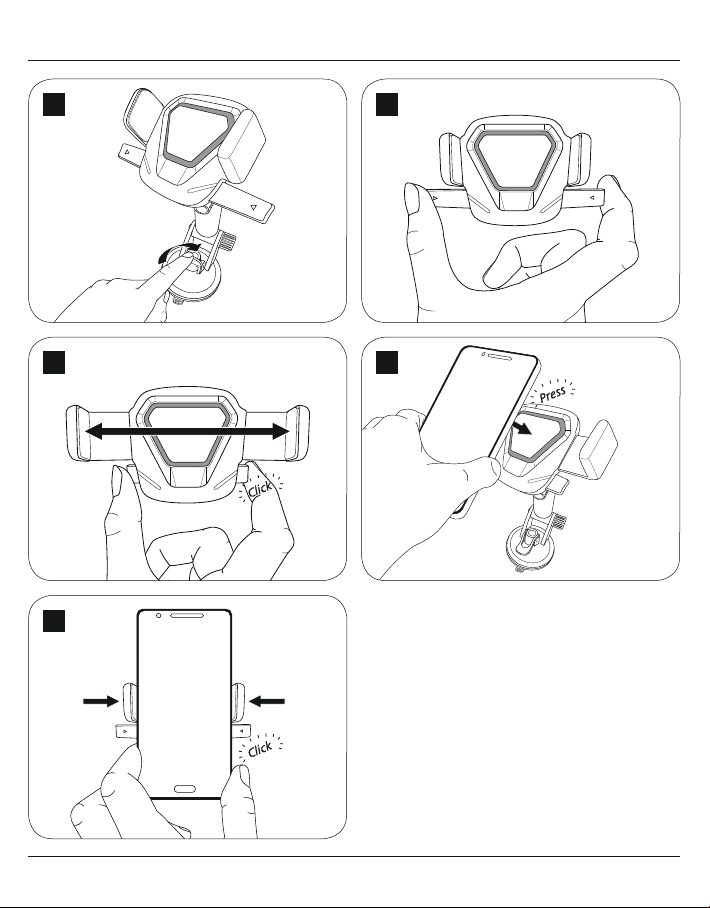 Click

Press

Click