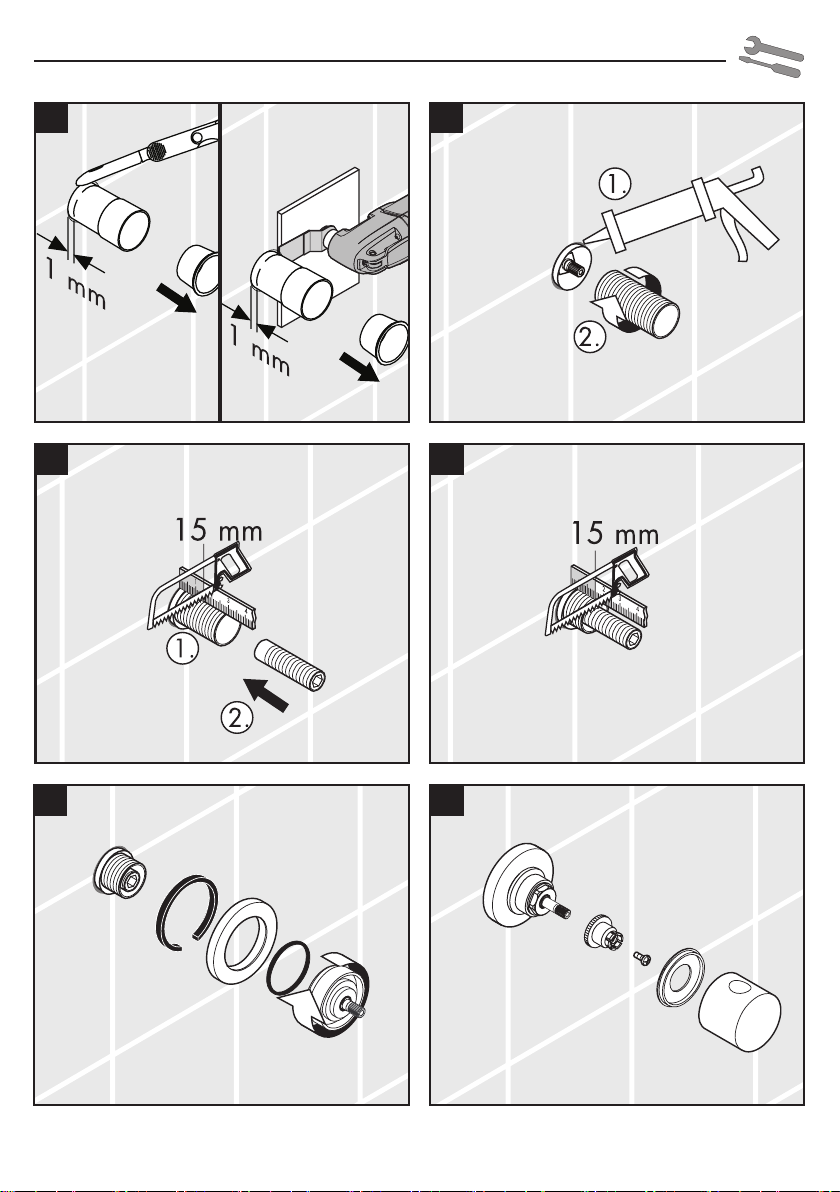 1 mm

1 mm

1.

2.

15 mm

1.

2.

15 mm