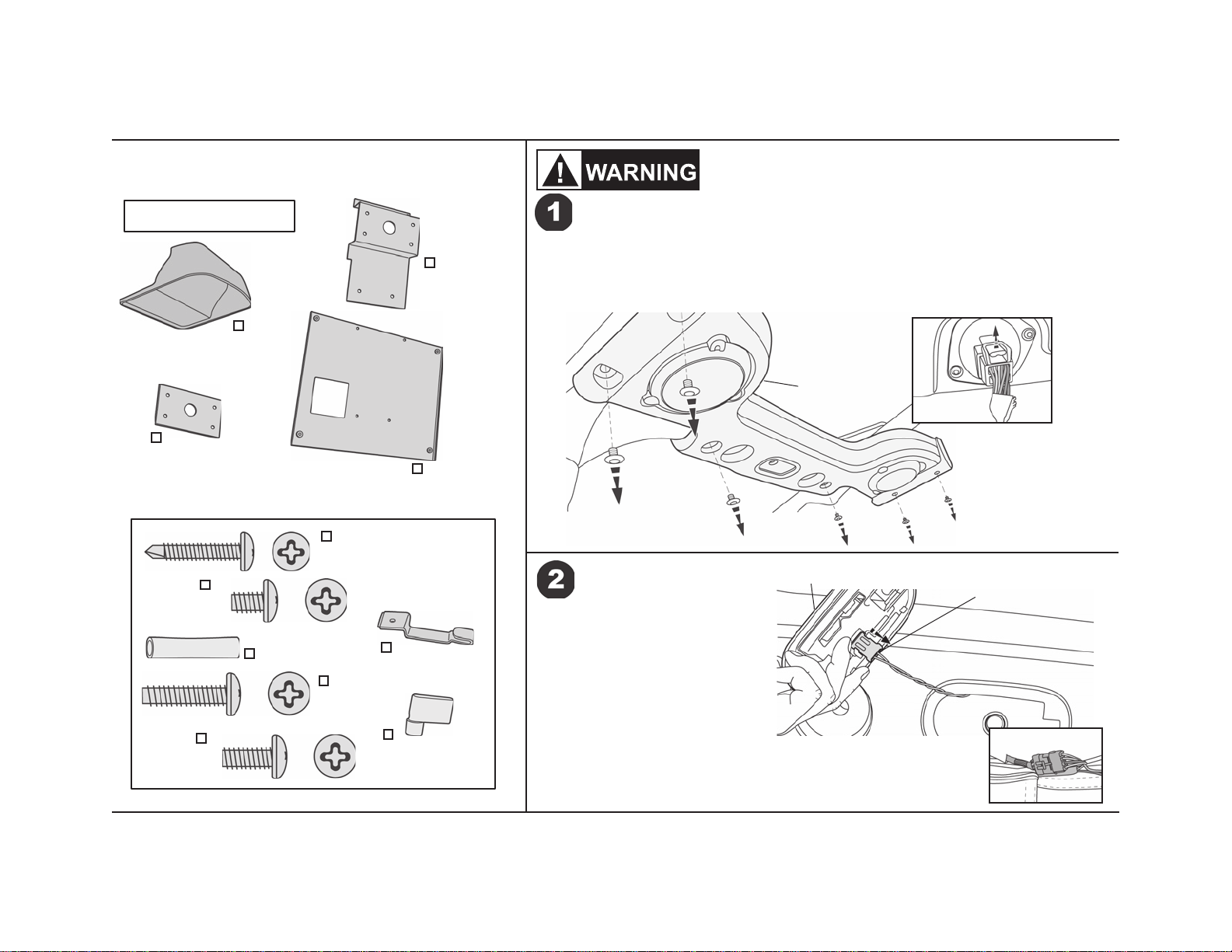 WARNING

1

2