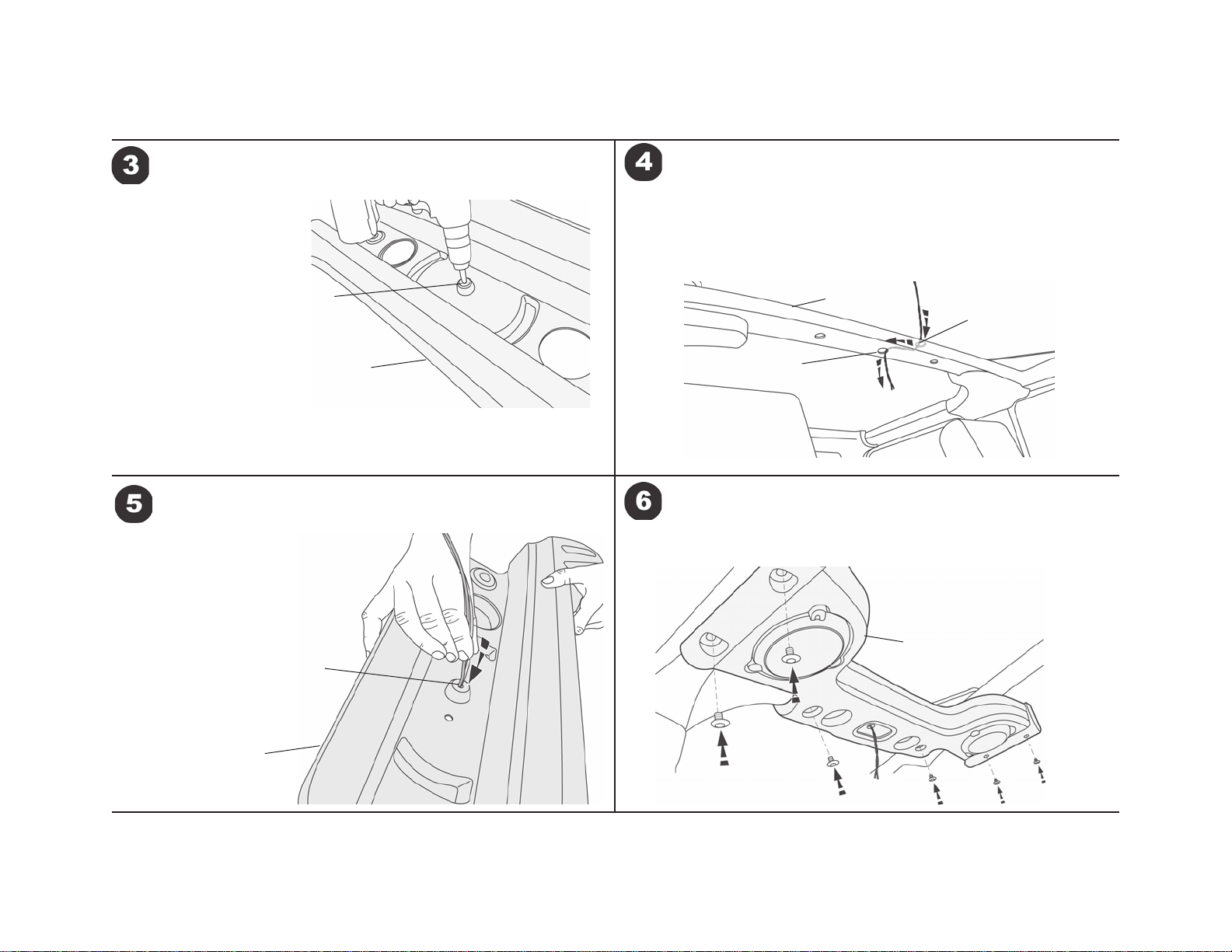 3

4

5

6