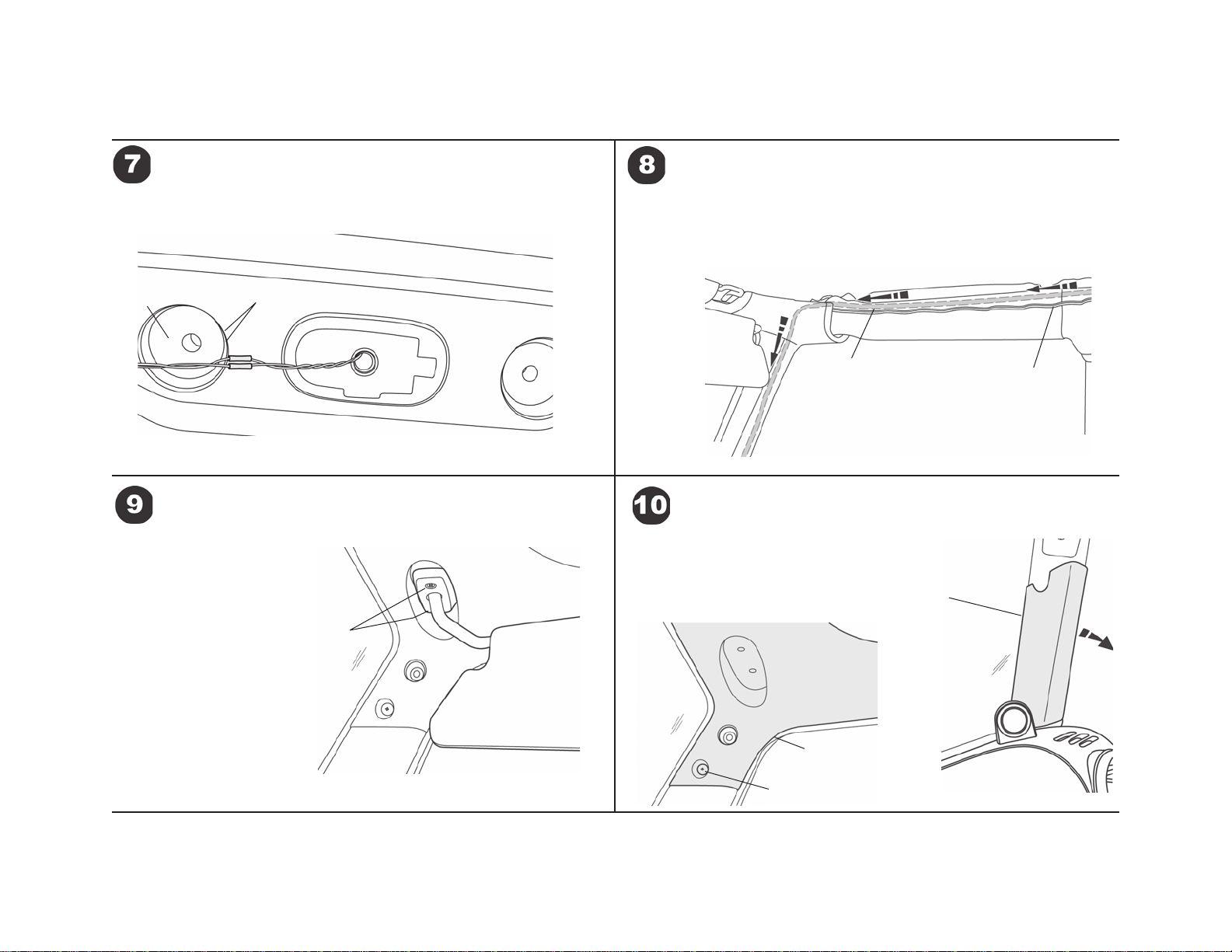 7

8

9

10