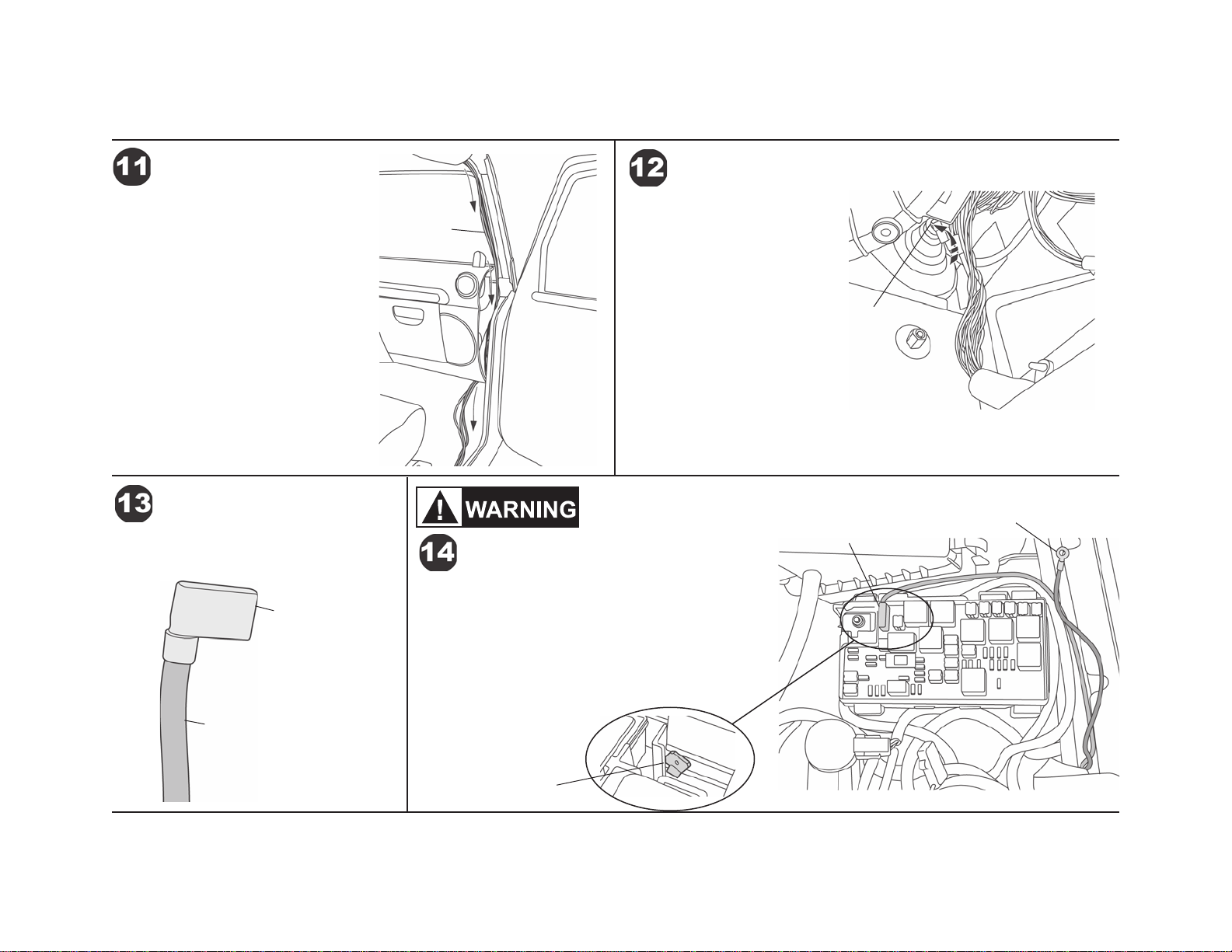 11

12

13

WARNING

14