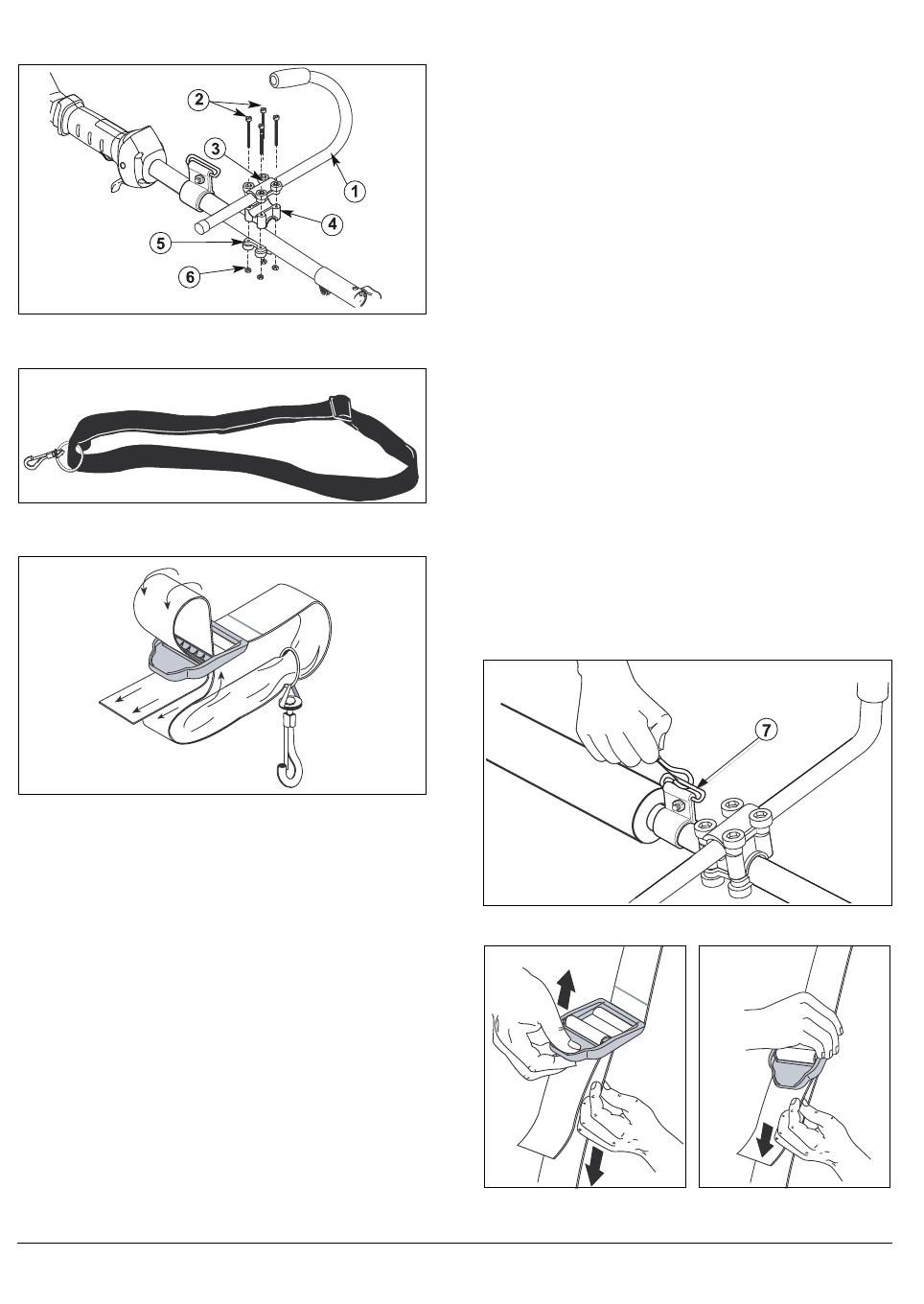 2
3
1
4
5
6

7