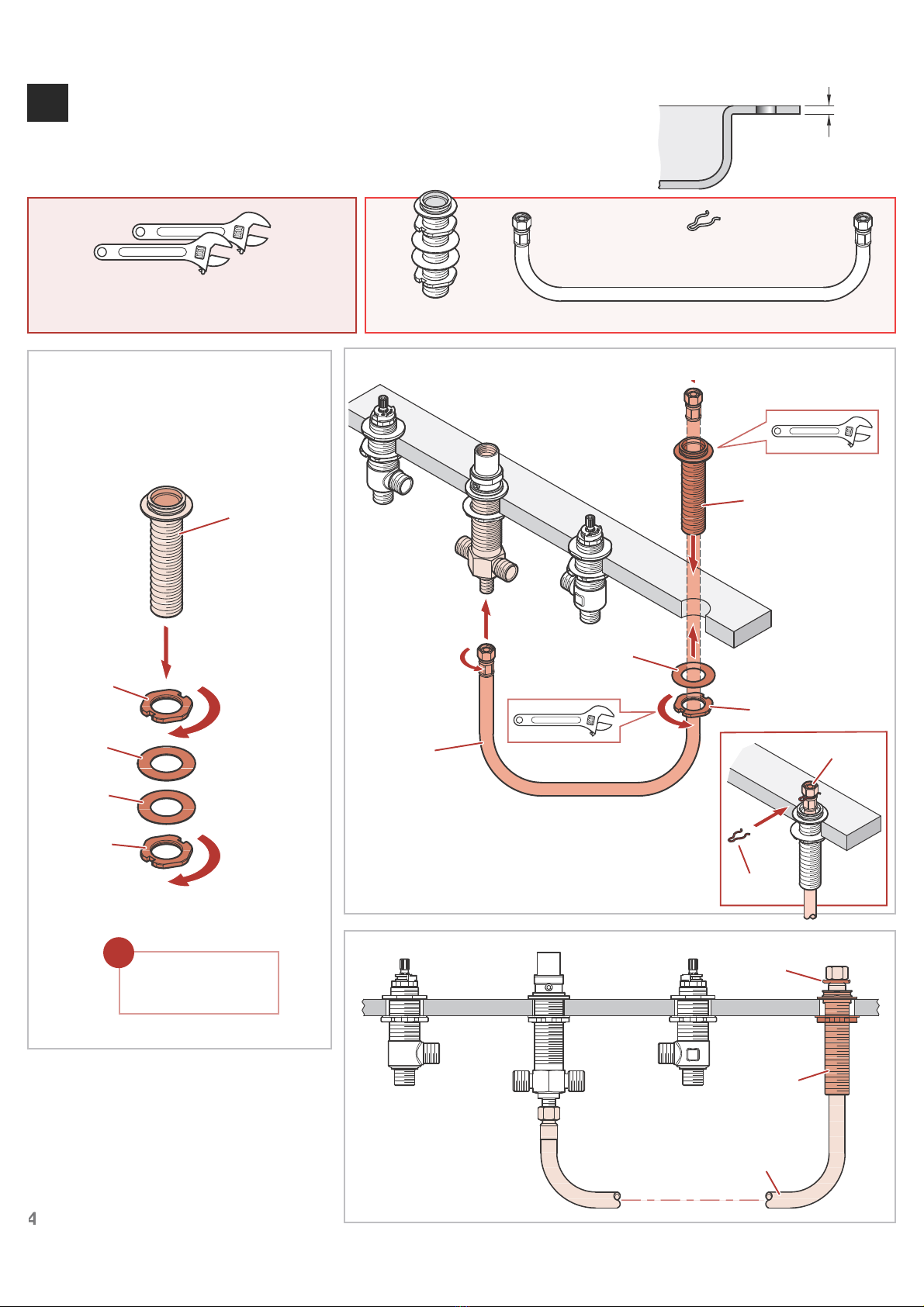 4