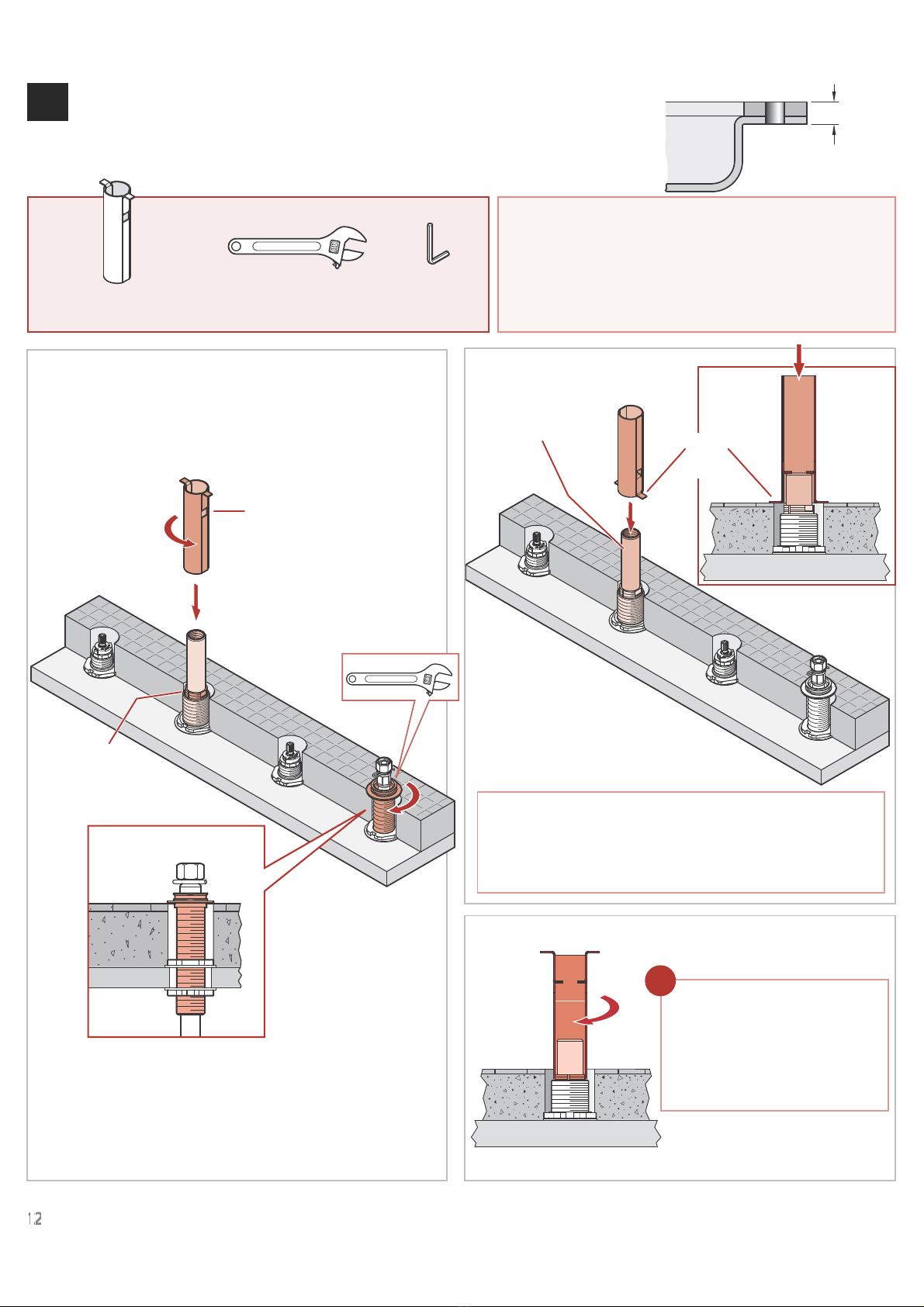 12