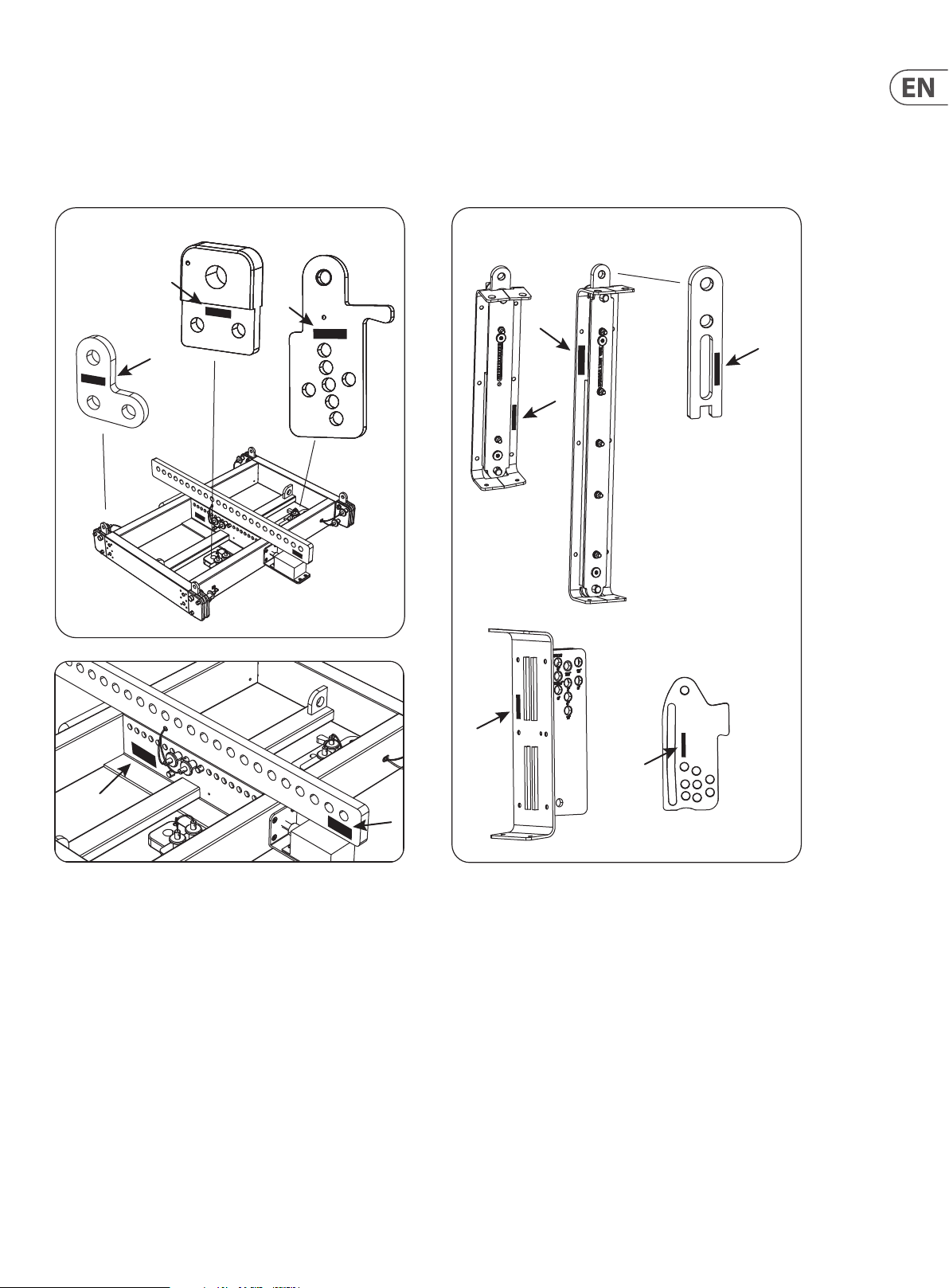 EN