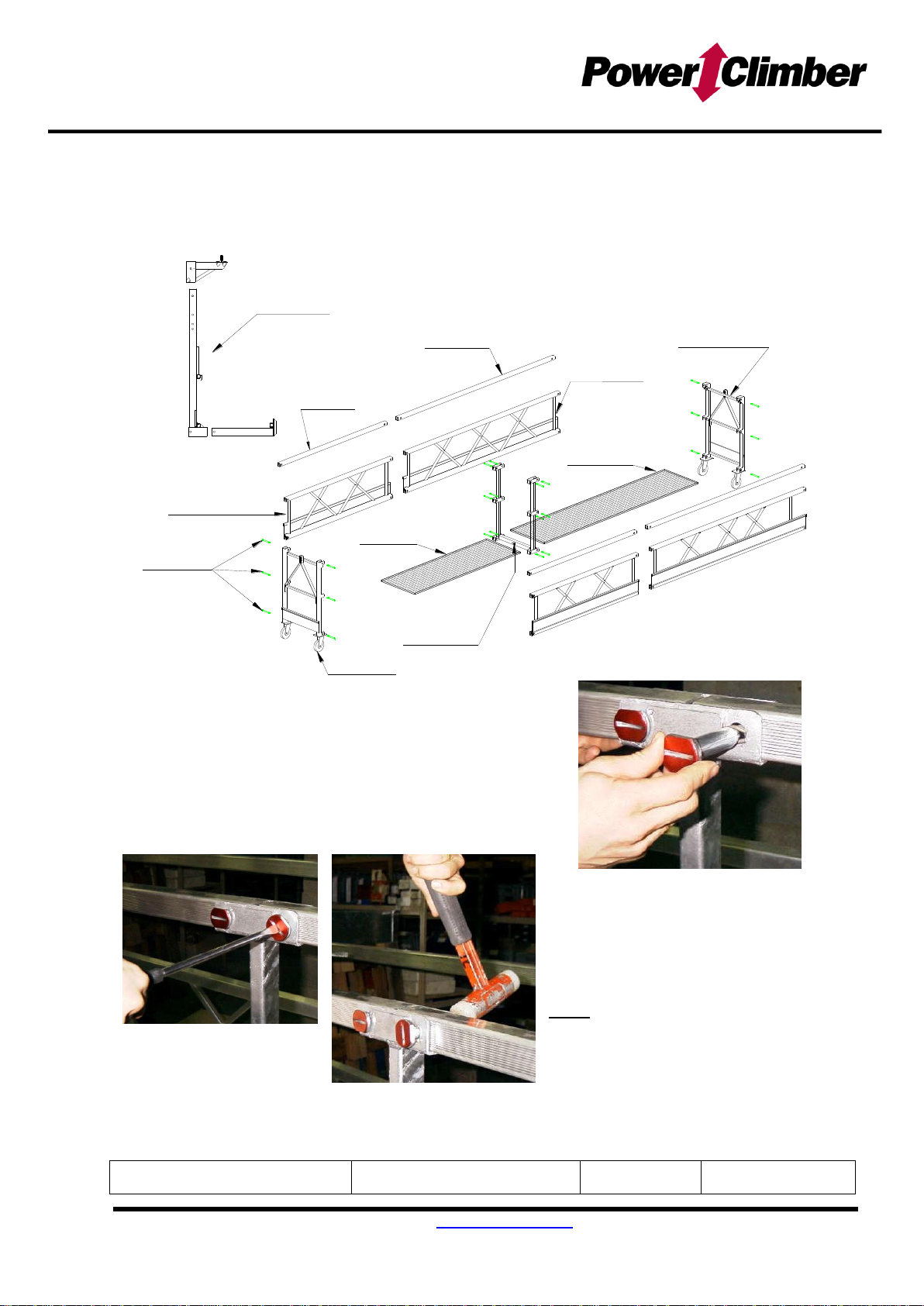 Power Climber