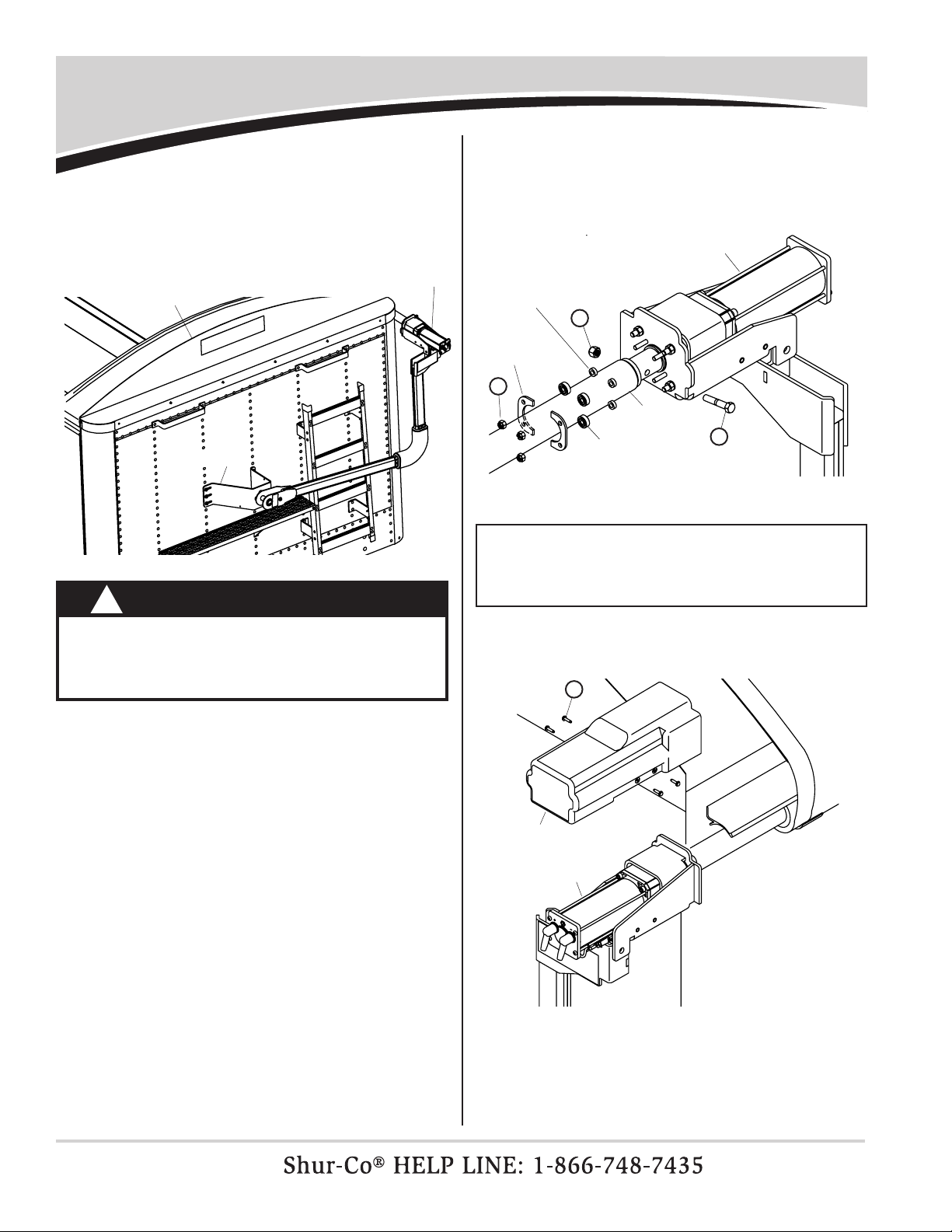 Shur-Co® HELP LINE: 1-866-748-7435