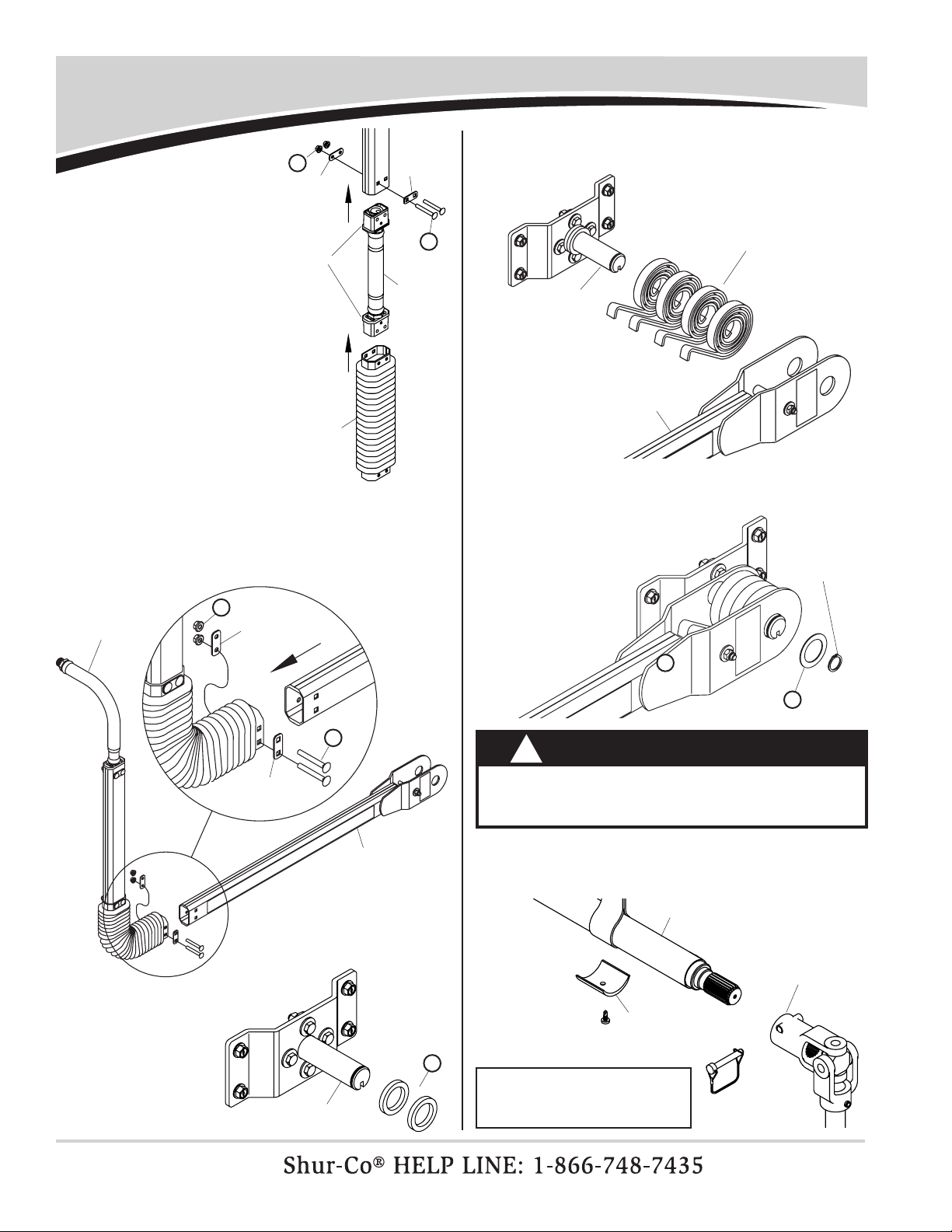 Shur-Co® HELP LINE: 1-866-748-7435