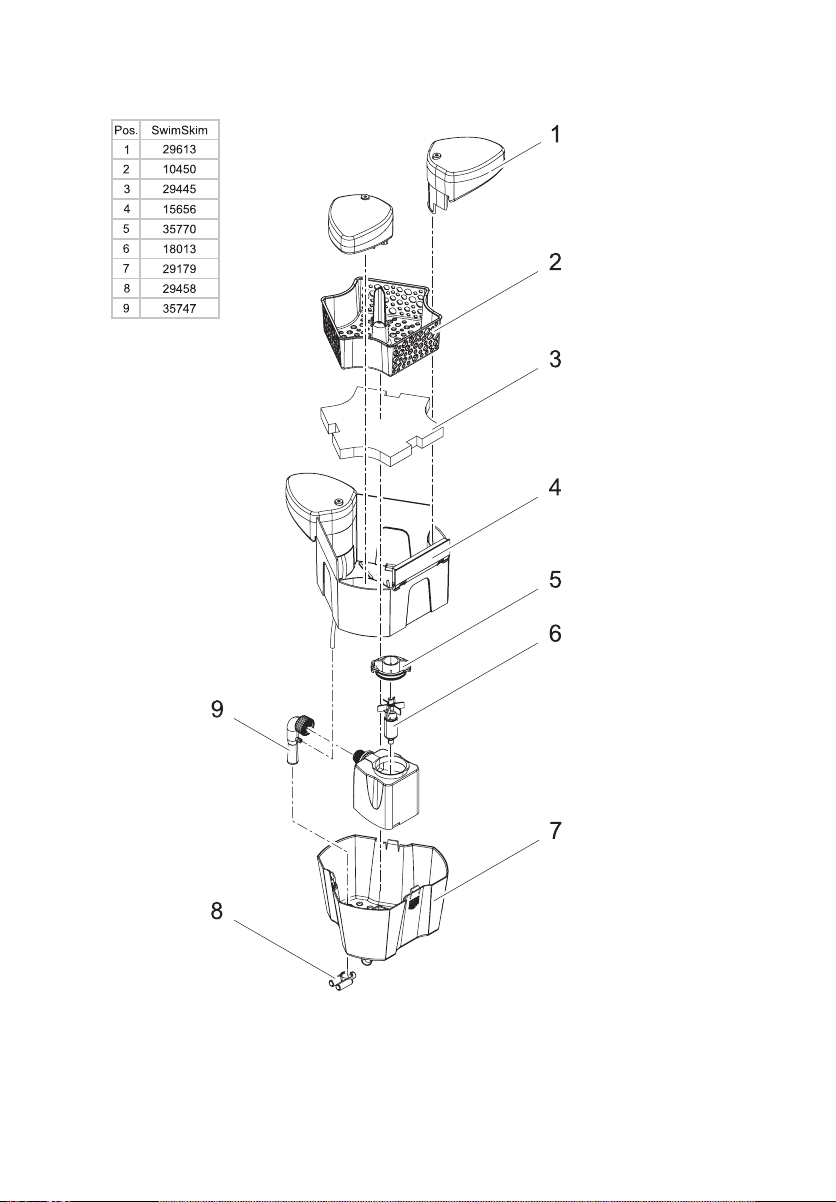 | Pos. | SwimSkim |
|---|---|
| 1 | 29613 |
| 2 | 10450 |
| 3 | 29445 |
| 4 | 15656 |
| 5 | 35770 |
| 6 | 18013 |
| 7 | 29179 |
| 8 | 29458 |
| 9 | 35747 |

1
2
3
4
5
6
9
7
8