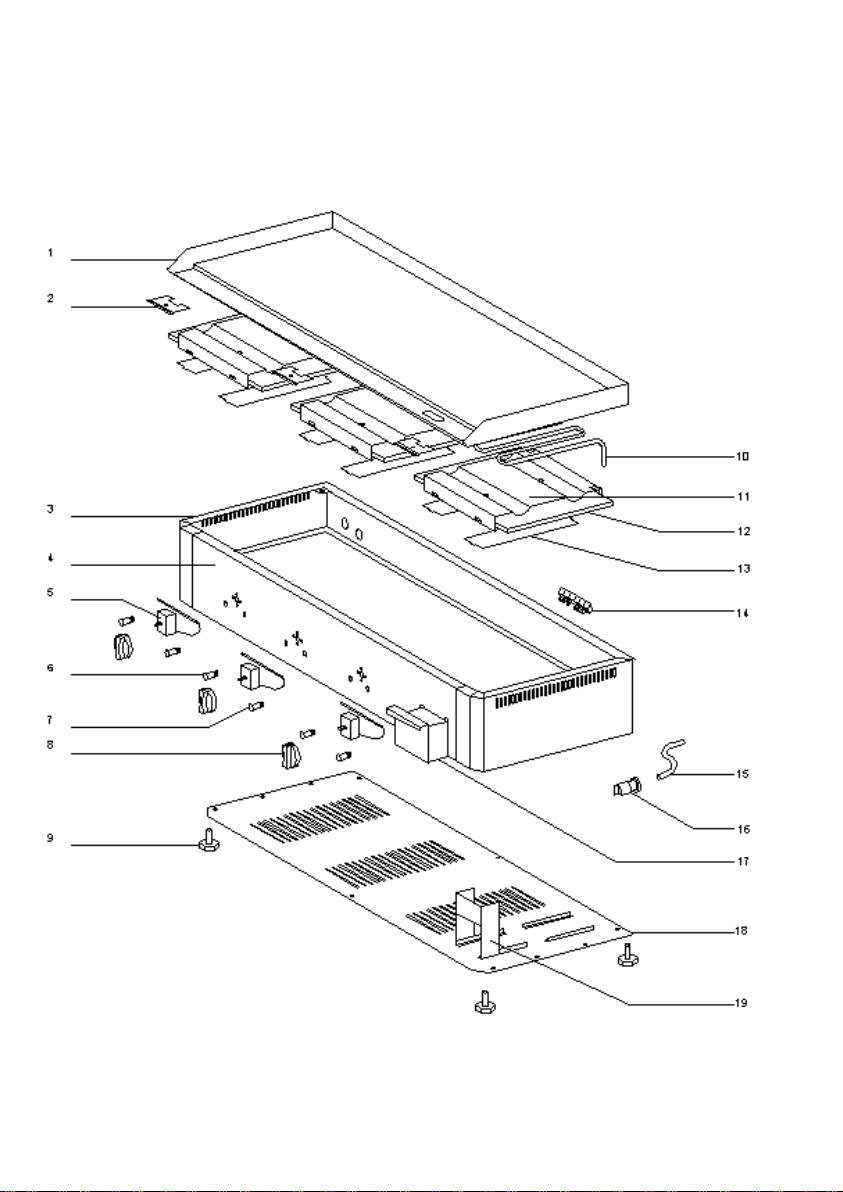 1
2
3
4
5
6
7
8
9
10
11
12
13
14
15
16
17
18
19