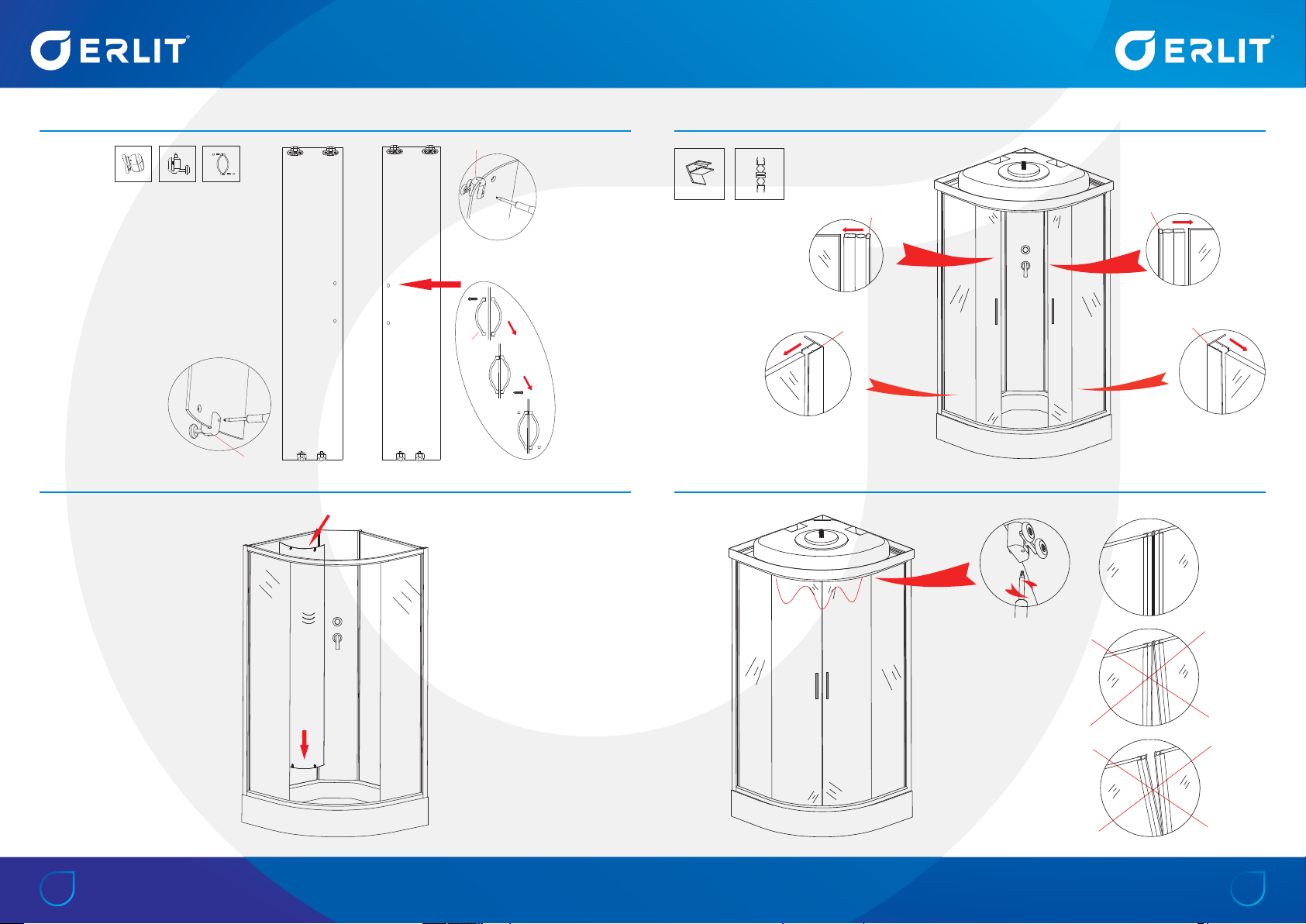 ERLIT

ERLIT