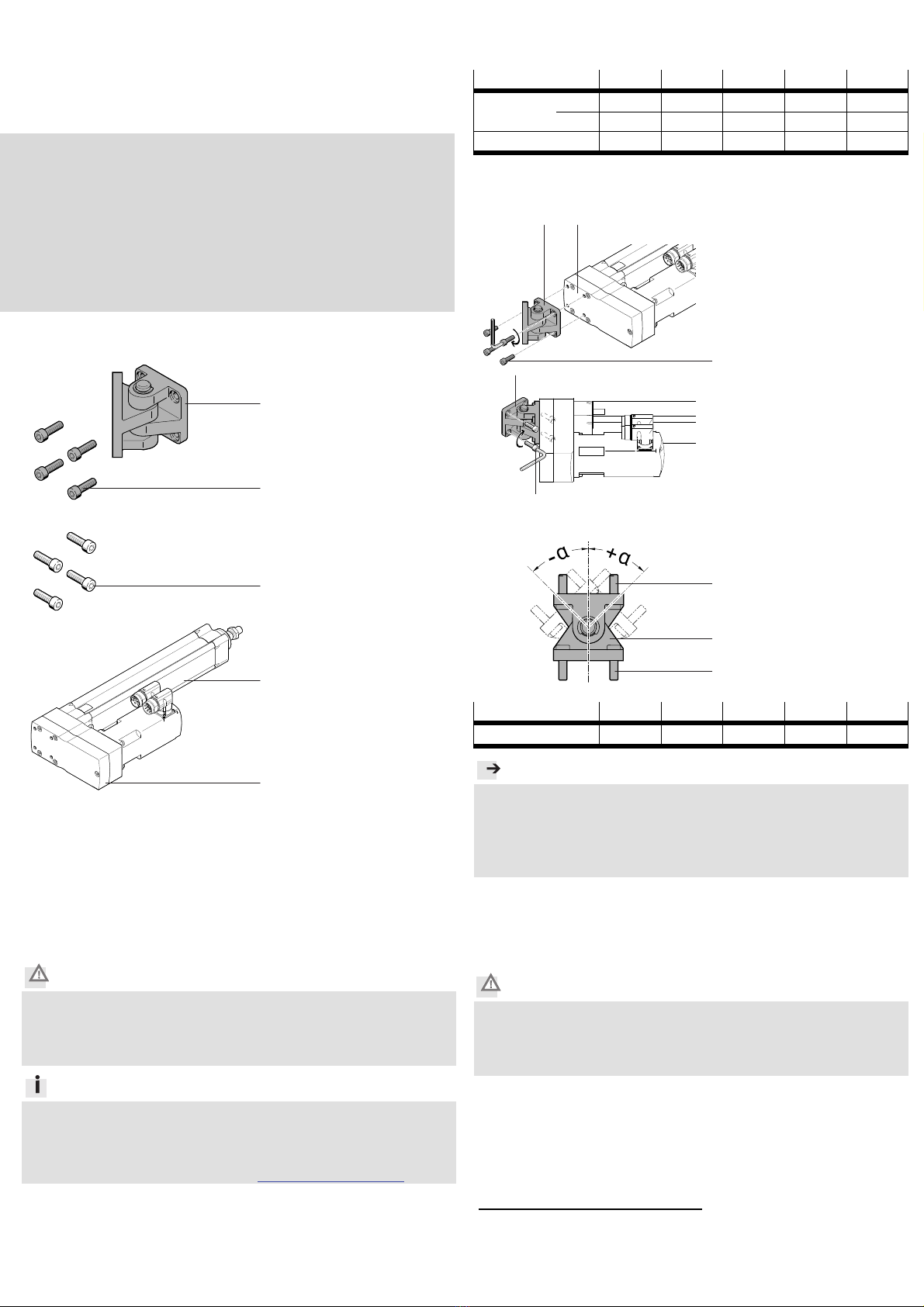 -α +α