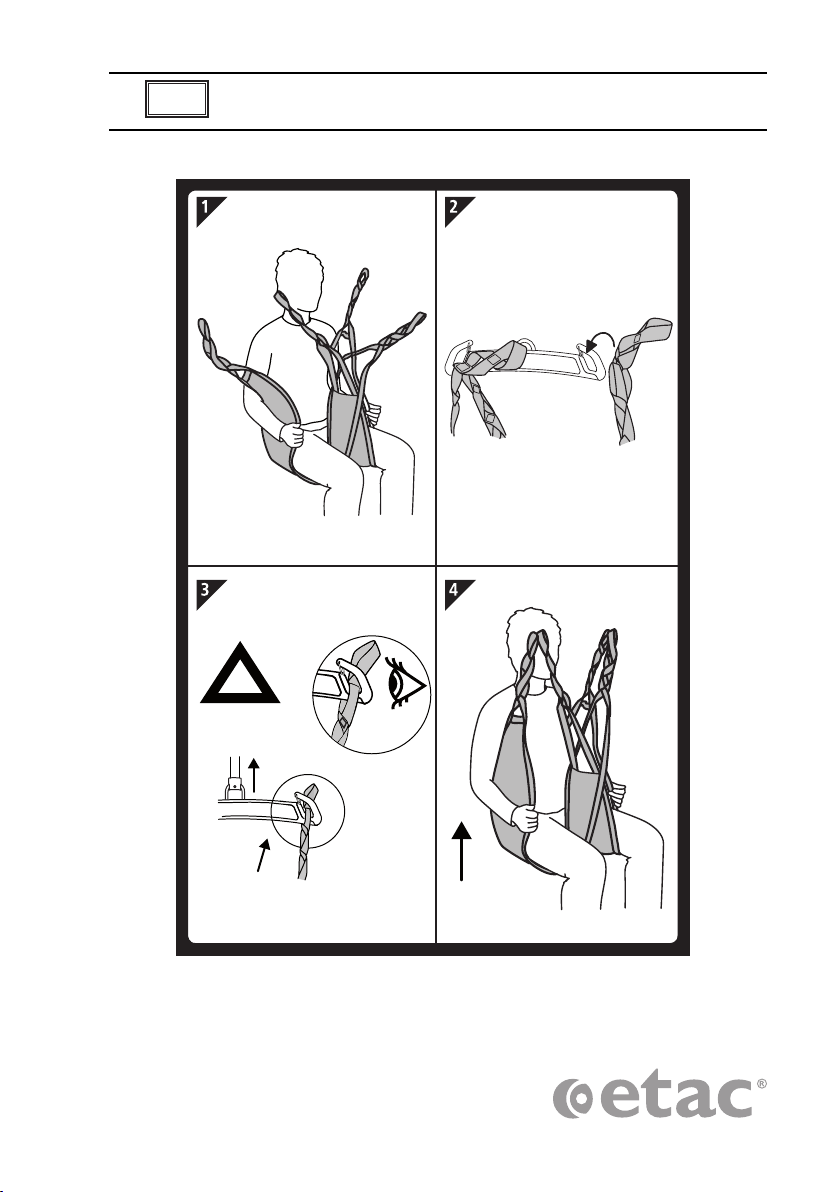 1

2

3

4

etac®