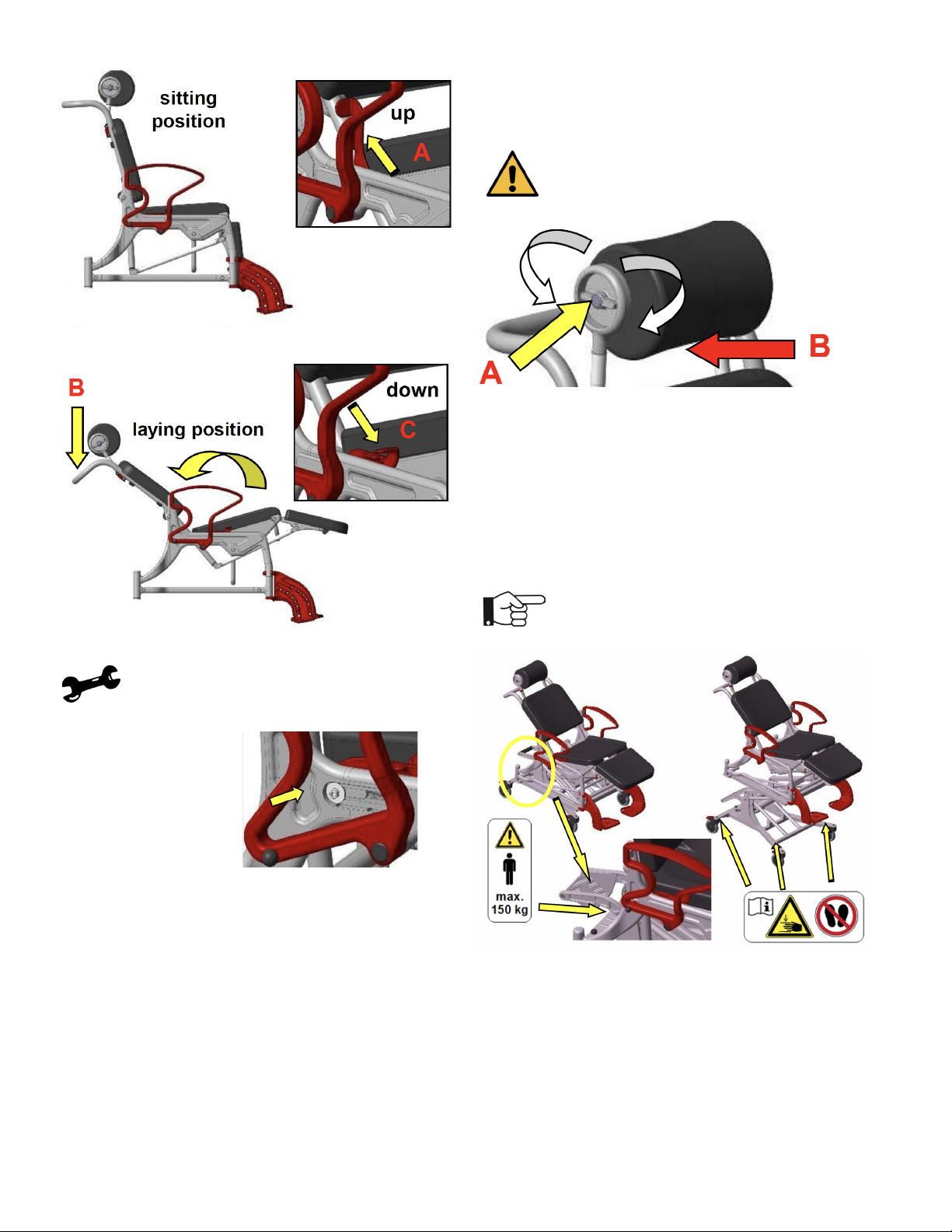 sitting position

up

A

B

laying position

down

C

A

B

max. 150 kg