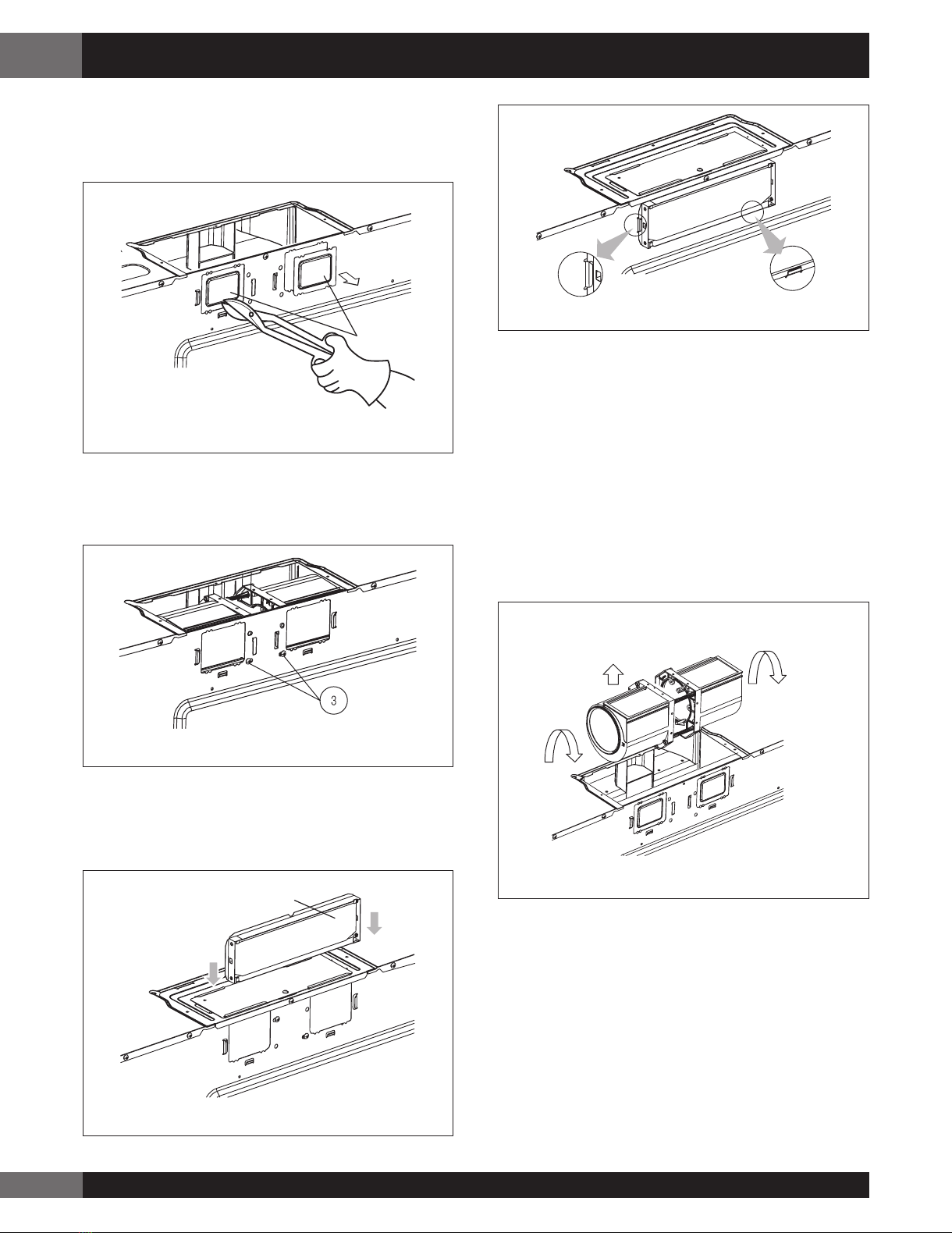 3