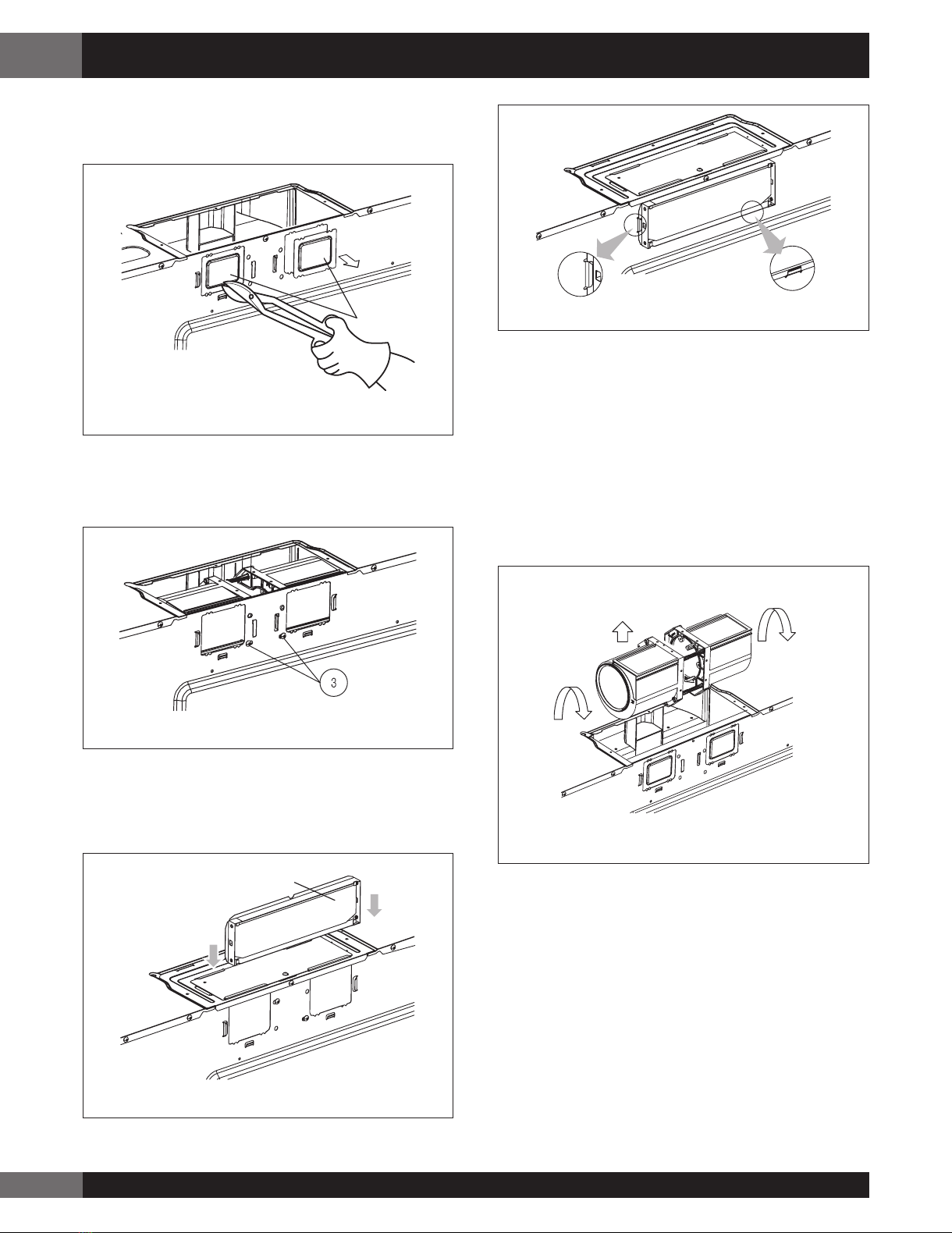 3