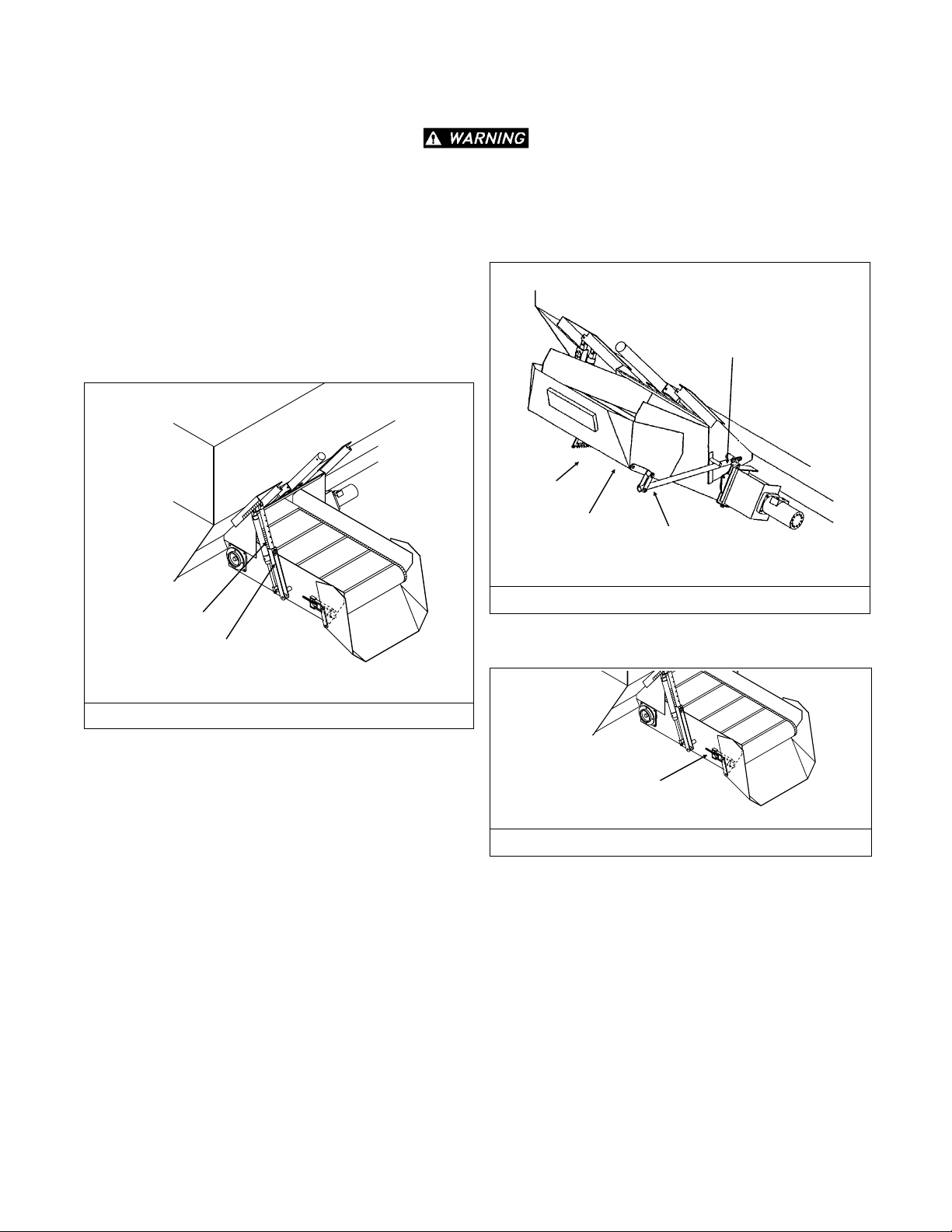 WARNING