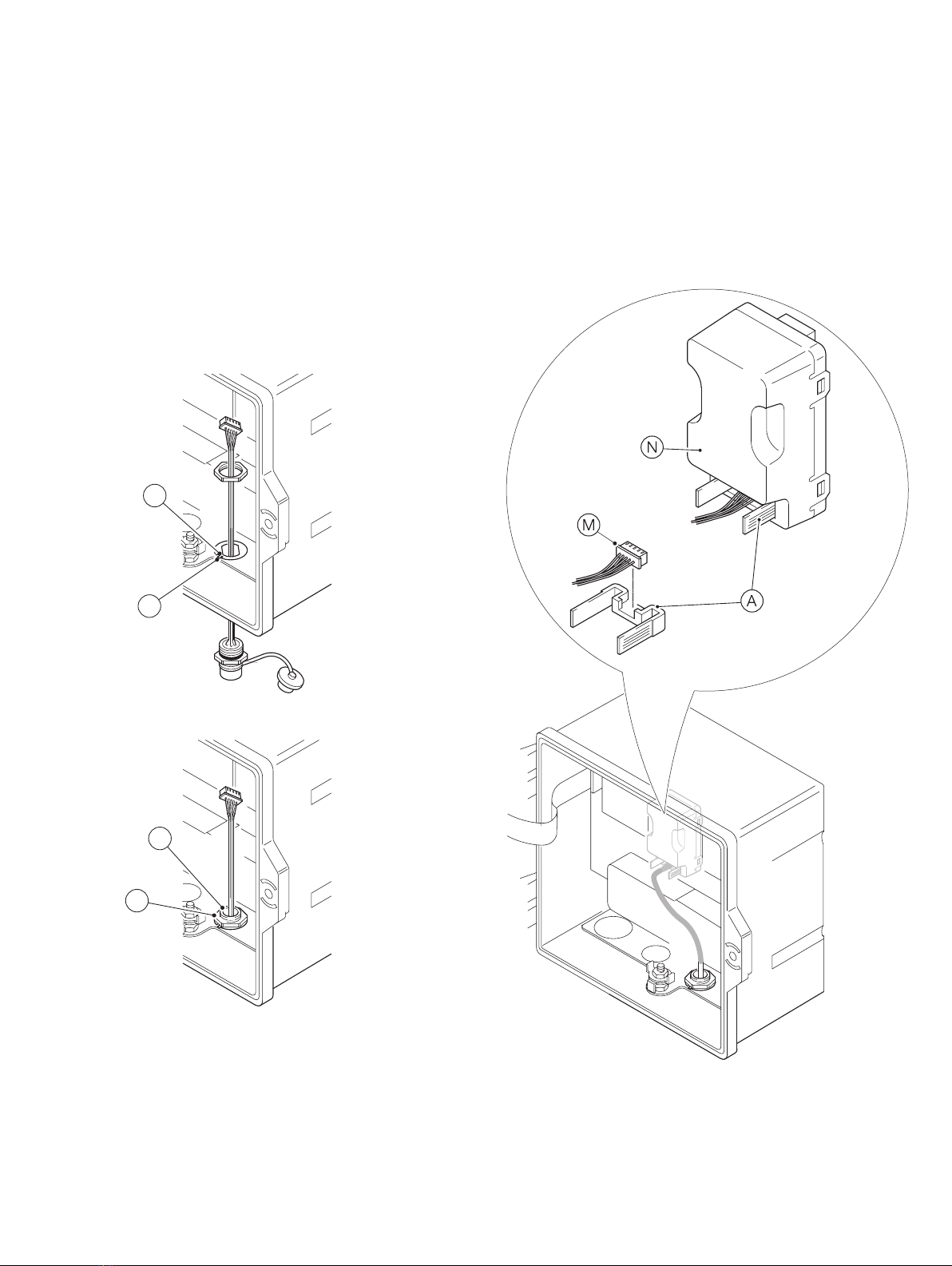 N

M

A