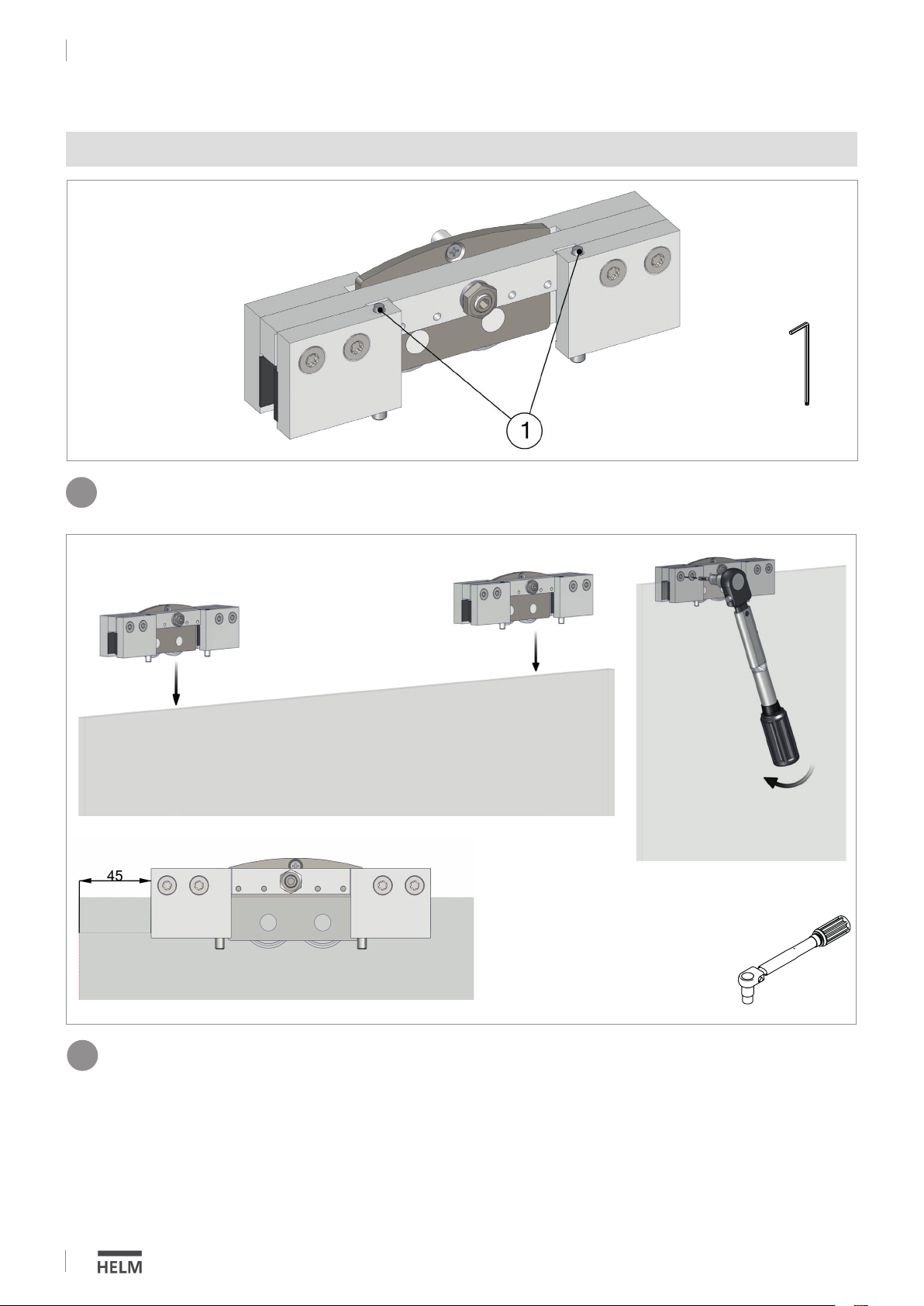 1

45

HELM