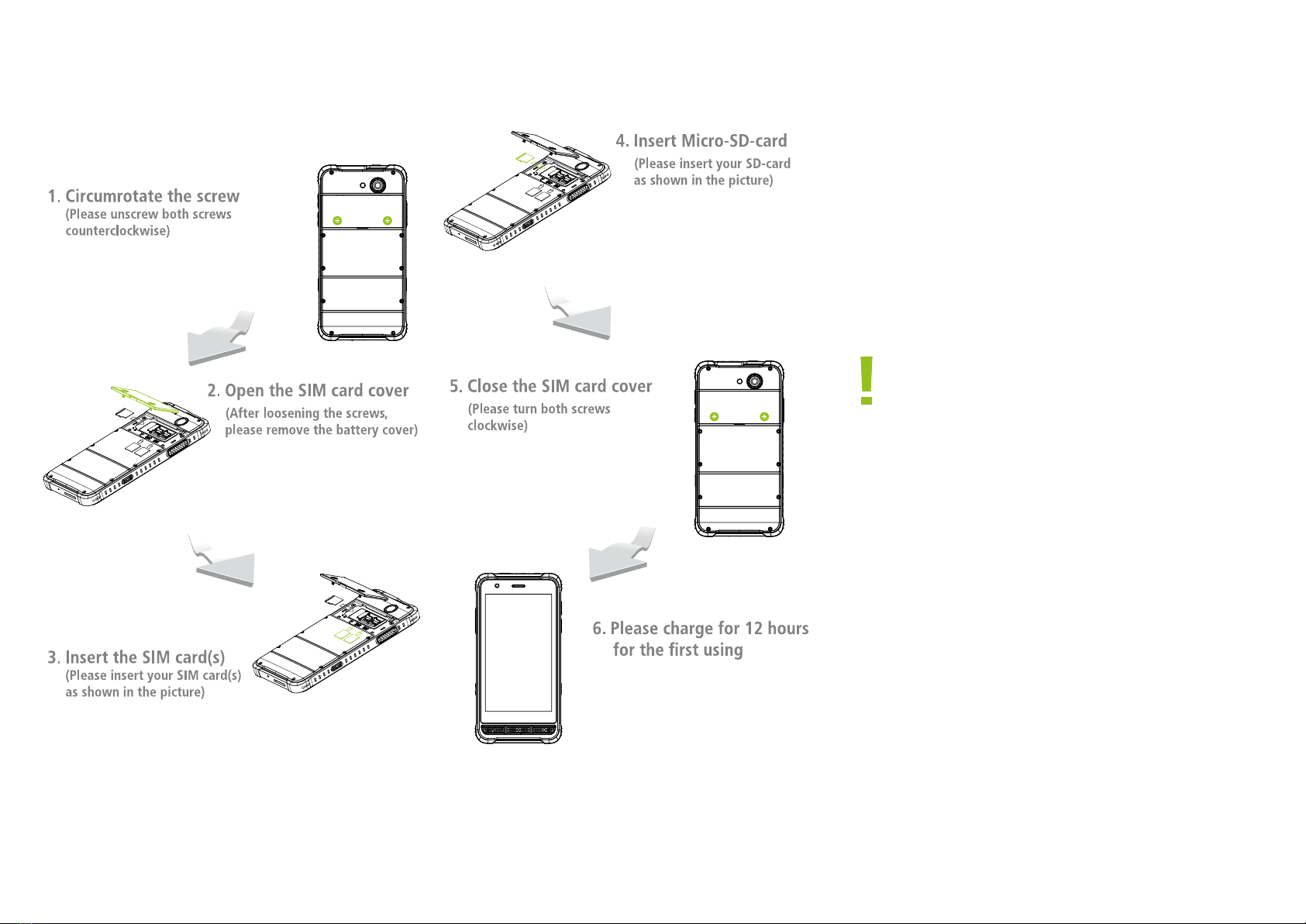 1. Circumrotate the screw
(Please unscrew both screws counterclockwise)

2. Open the SIM card cover
(After loosening the screws, please remove the battery cover)

3. Insert the SIM card(s)
(Please insert your SIM card(s) as shown in the picture)

4. Insert Micro-SD-card
(Please insert your SD-card as shown in the picture)

5. Close the SIM card cover
(Please turn both screws clockwise)

6. Please charge for 12 hours for the first using

!