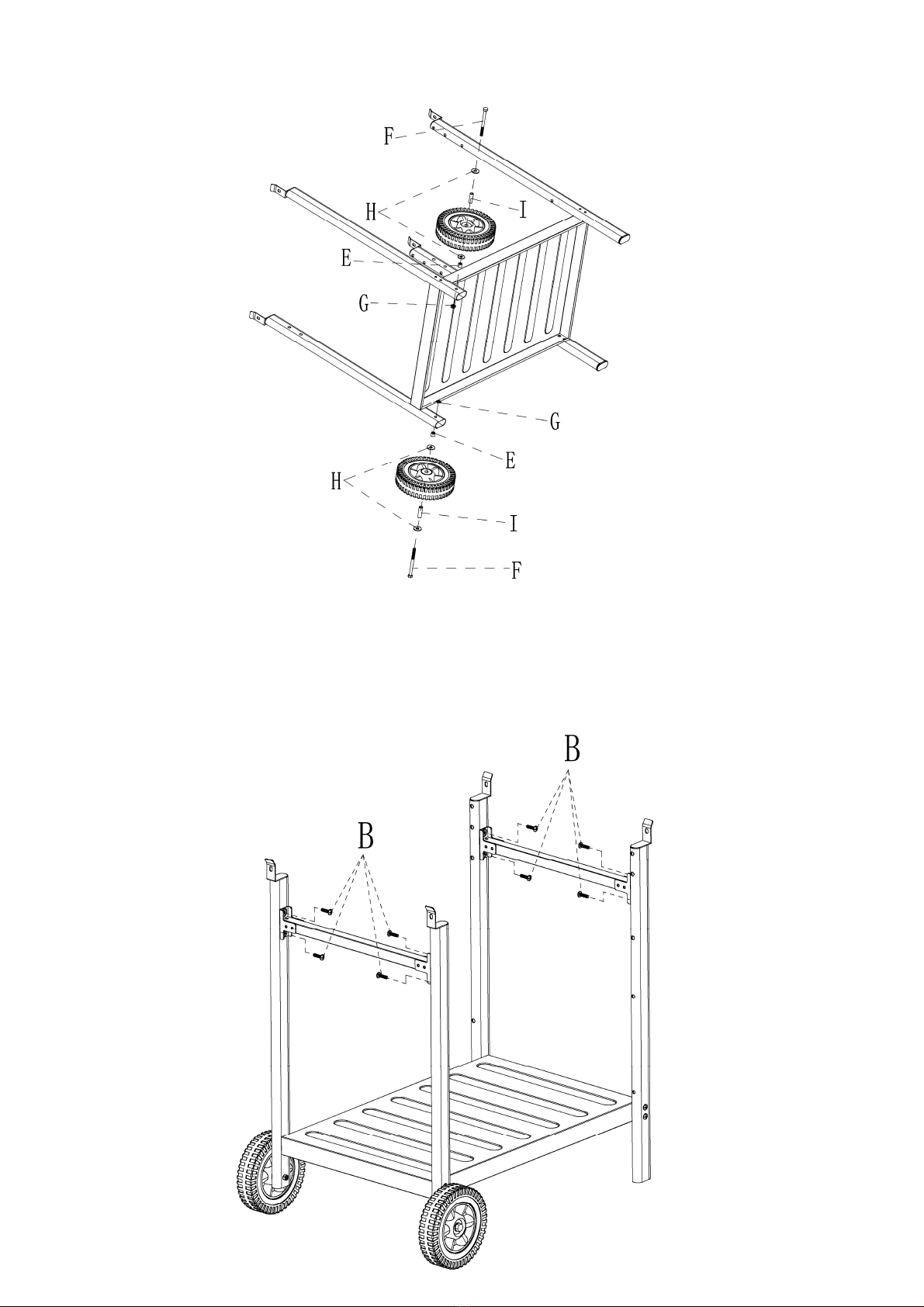 F
H
I
E
G
G
E
H
I
F

B
B